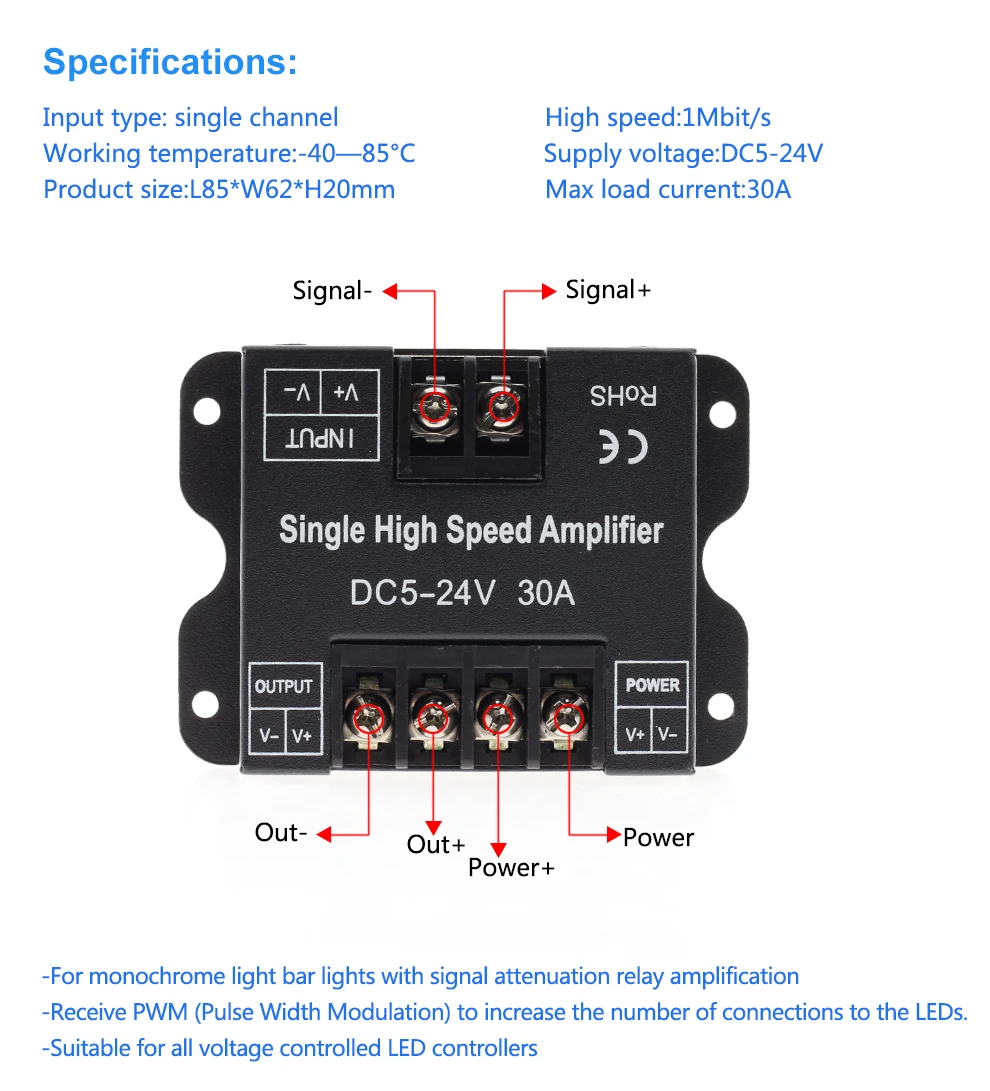 Specifications:

Input type: single channel
Working temperature:-40—85°C
Product size:L85*W62*H20mm

High speed:1Mbit/s
Supply voltage:DC5-24V
Max load current:30A

Signal-
Signal+

V- V+
INPUT

RoHS
CE

Single High Speed Amplifier
DC5-24V 30A

OUTPUT
V- V+

POWER
V+ V-

Out-
Out+
Power+
Power

-For monochrome light bar lights with signal attenuation relay amplification
-Receive PWM (Pulse Width Modulation) to increase the number of connections to the LEDs.
-Suitable for all voltage controlled LED controllers