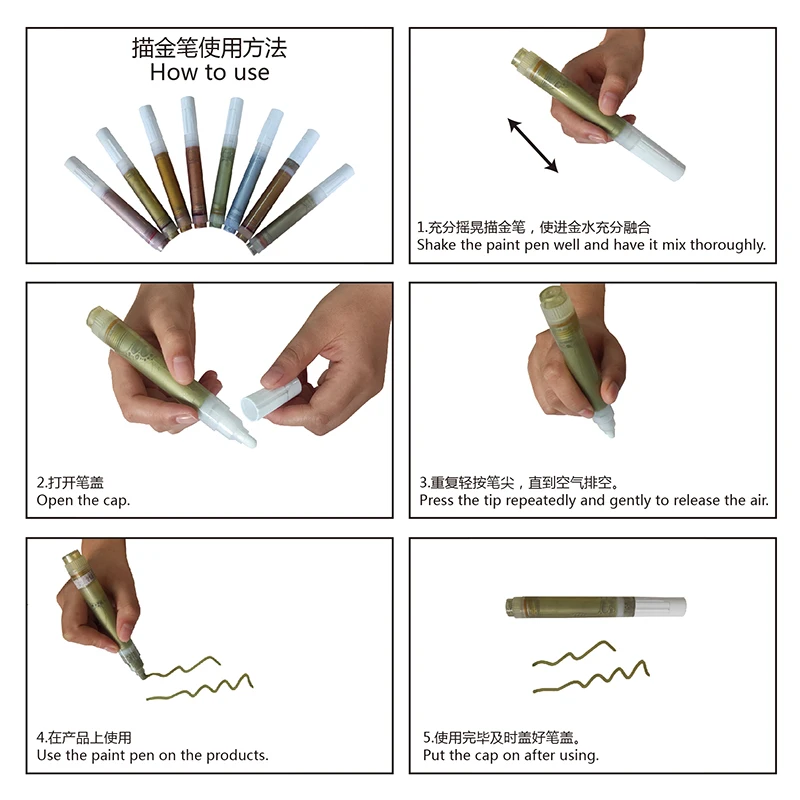 描金笔使用方法
How to use

1.充分摇晃描金笔，使进金水充分融合
Shake the paint pen well and have it mix thoroughly.

2.打开笔盖
Open the cap.

3.重复轻按笔尖，直到空气排空。
Press the tip repeatedly and gently to release the air.

4.在产品上使用
Use the paint pen on the products.

5.使用完毕及时盖好笔盖。
Put the cap on after using.