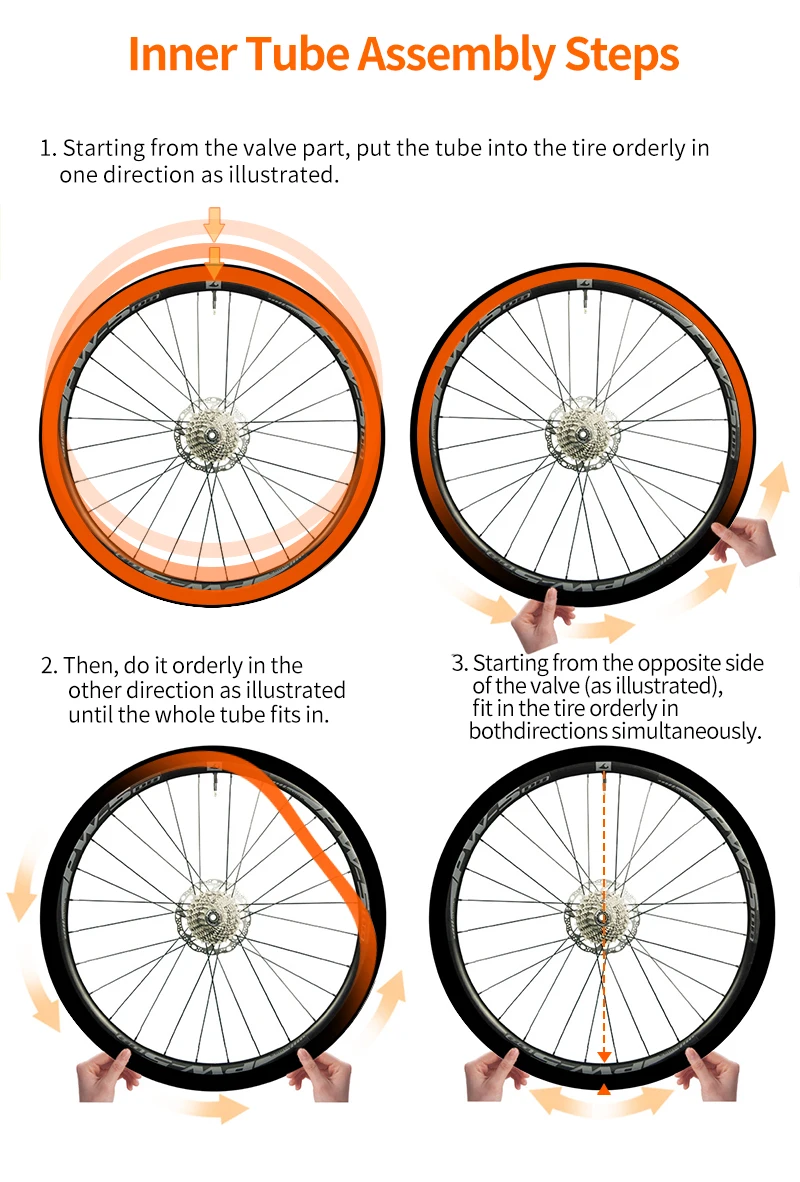 Inner Tube Assembly Steps

1. Starting from the valve part, put the tube into the tire orderly in one direction as illustrated.

2. Then, do it orderly in the other direction as illustrated until the whole tube fits in.

3. Starting from the opposite side of the valve (as illustrated), fit in the tire orderly in bothdirections simultaneously.