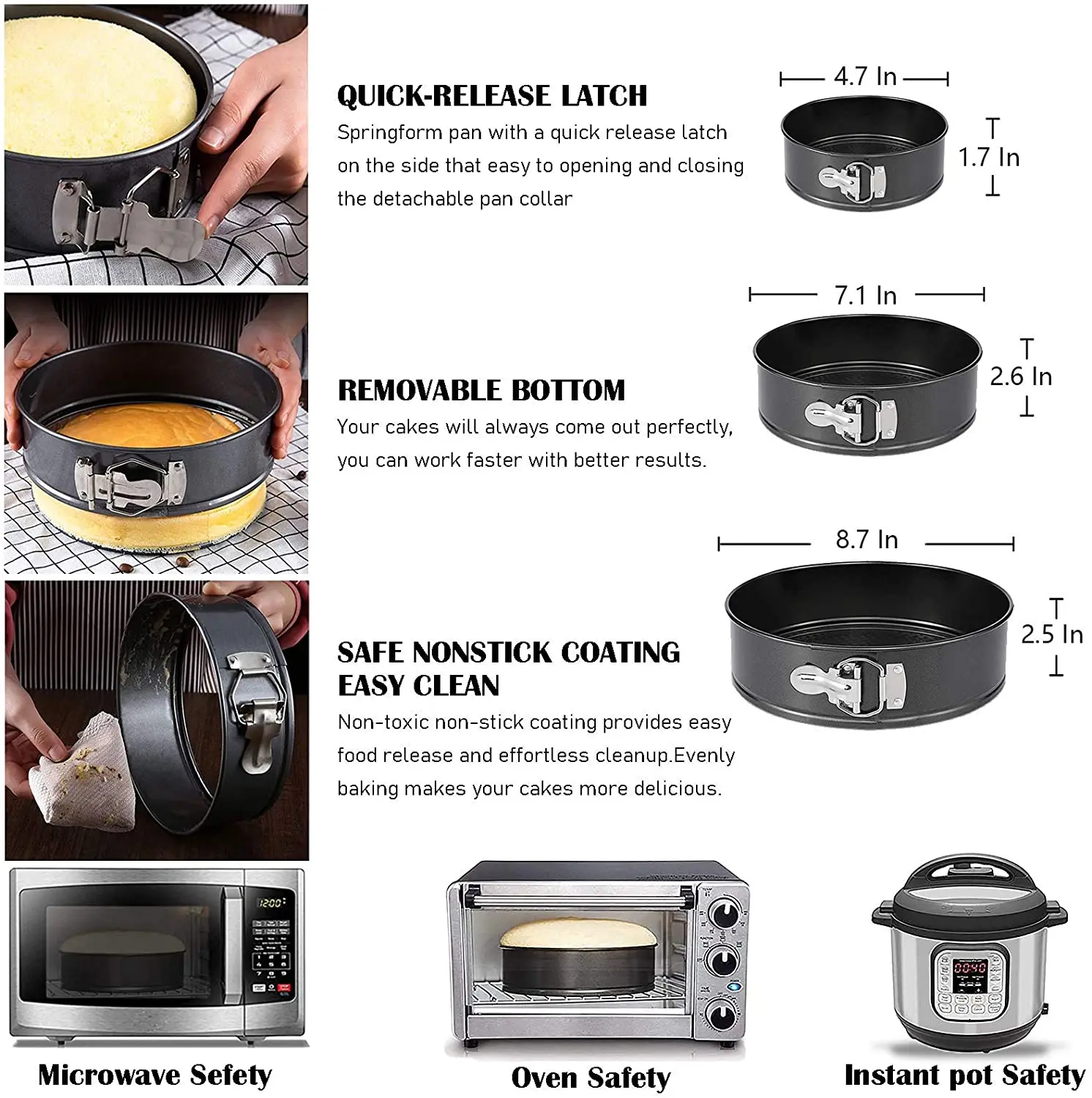 QUICK-RELEASE LATCH
Springform pan with a quick release latch on the side that easy to opening and closing the detachable pan collar

4.7 In
1.7 In

REMOVABLE BOTTOM
Your cakes will always come out perfectly, you can work faster with better results.

7.1 In
2.6 In

SAFE NONSTICK COATING EASY CLEAN
Non-toxic non-stick coating provides easy food release and effortless cleanup.Evenly baking makes your cakes more delicious.

8.7 In
2.5 In

12:00

0040

Microwave Sefety
Oven Safety
Instant pot Safety