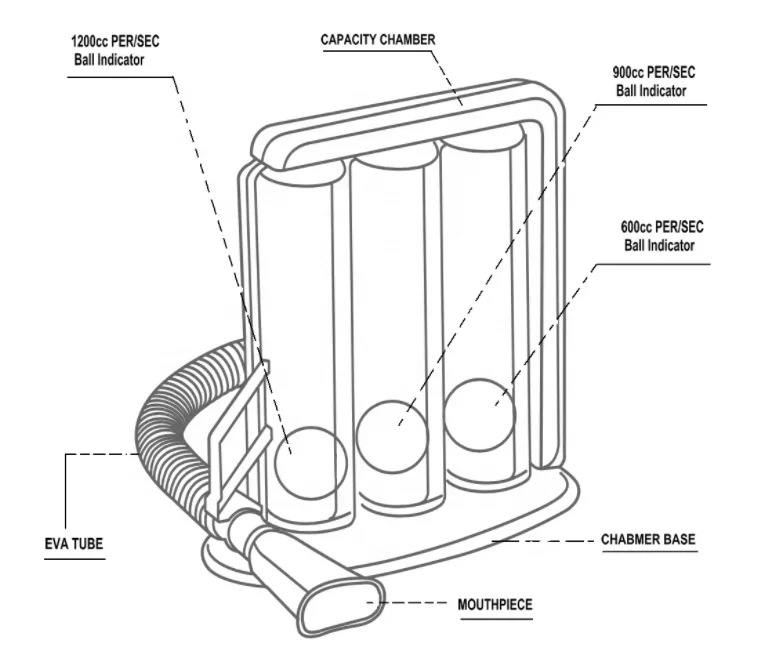 1200cc PER/SEC
Ball Indicator

CAPACITY CHAMBER

900cc PER/SEC
Ball Indicator

600cc PER/SEC
Ball Indicator

EVA TUBE

CHABMER BASE

MOUTHPIECE