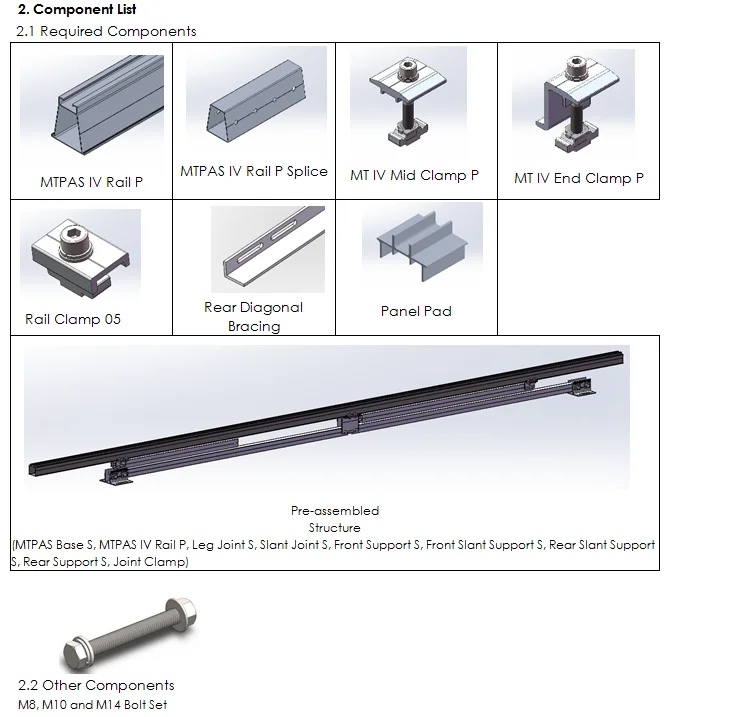 2. Component List
2.1 Required Components

| MTPAS IV Rail P | MTPAS IV Rail P Splice | MT IV Mid Clamp P | MT IV End Clamp P |
|---|---|---|---|
| Rail Clamp 05 | Rear Diagonal Bracing | Panel Pad | |

Pre-assembled Structure
(MTPAS Base S, MTPAS IV Rail P, Leg Joint S, Slant Joint S, Front Support S, Front Slant Support S, Rear Slant Support S, Rear Support S, Joint Clamp)

2.2 Other Components
M8, M10 and M14 Bolt Set