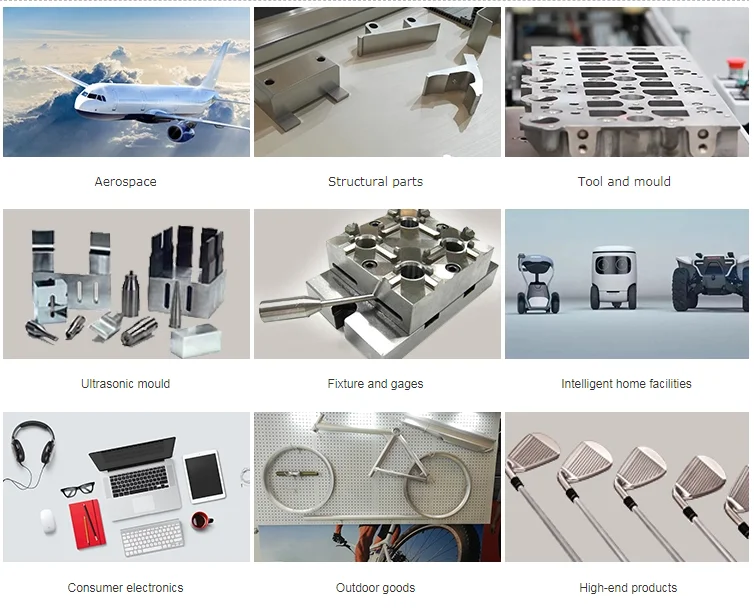 Aerospace

Structural parts

Tool and mould

Ultrasonic mould

Fixture and gages

Intelligent home facilities

Consumer electronics

Outdoor goods

High-end products