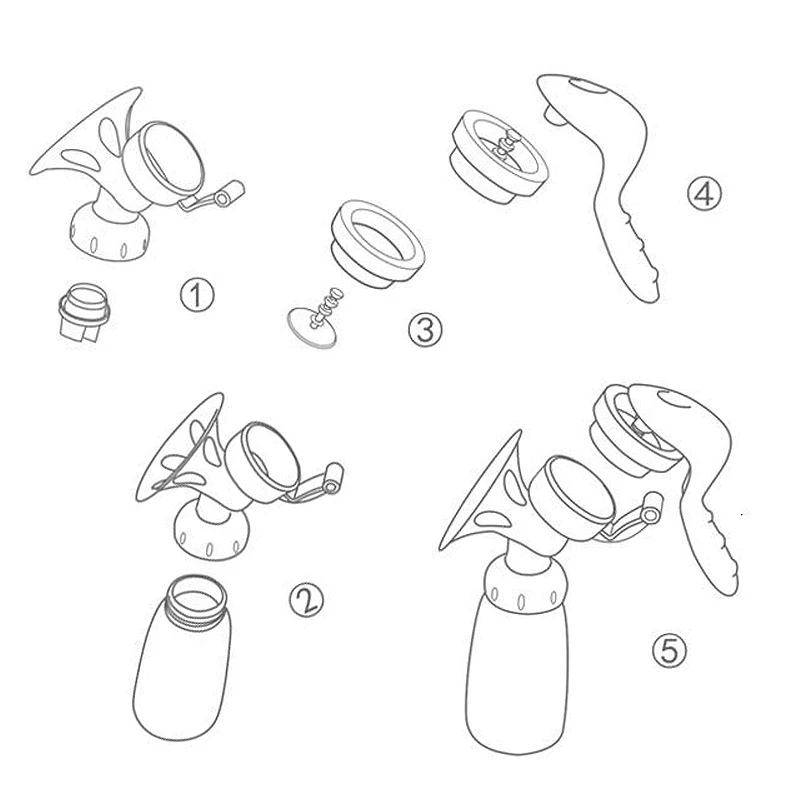 ①

③

④

②

⑤