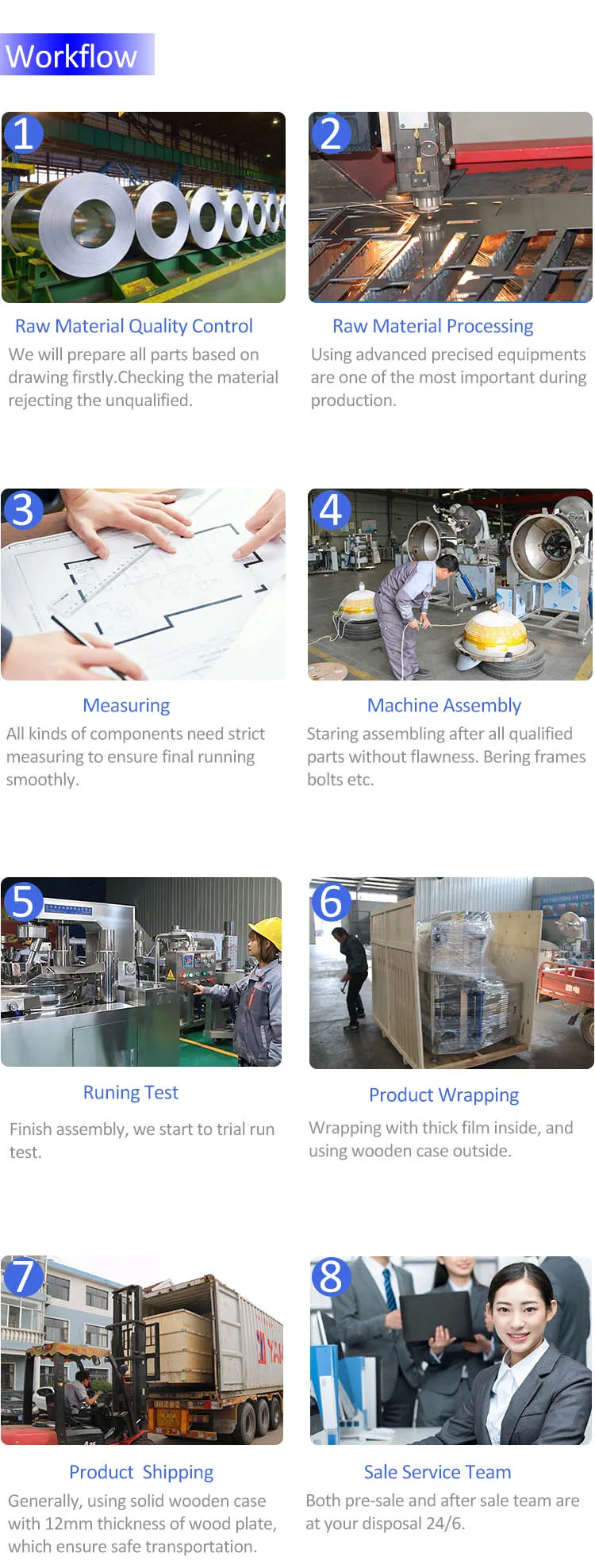 Workflow

1

Raw Material Quality Control

We will prepare all parts based on drawing firstly.Checking the material rejecting the unqualified.

2

Raw Material Processing

Using advanced precised equipments are one of the most important during production.

3

Measuring

All kinds of components need strict measuring to ensure final running smoothly.

4

Machine Assembly

Staring assembling after all qualified parts without flawness. Bering frames bolts etc.

5

Runing Test

Finish assembly, we start to trial run test.

6

Product Wrapping

Wrapping with thick film inside, and using wooden case outside.

7

Product Shipping

Generally, using solid wooden case with 12mm thickness of wood plate, which ensure safe transportation.

8

Sale Service Team

Both pre-sale and after sale team are at your disposal 24/6.