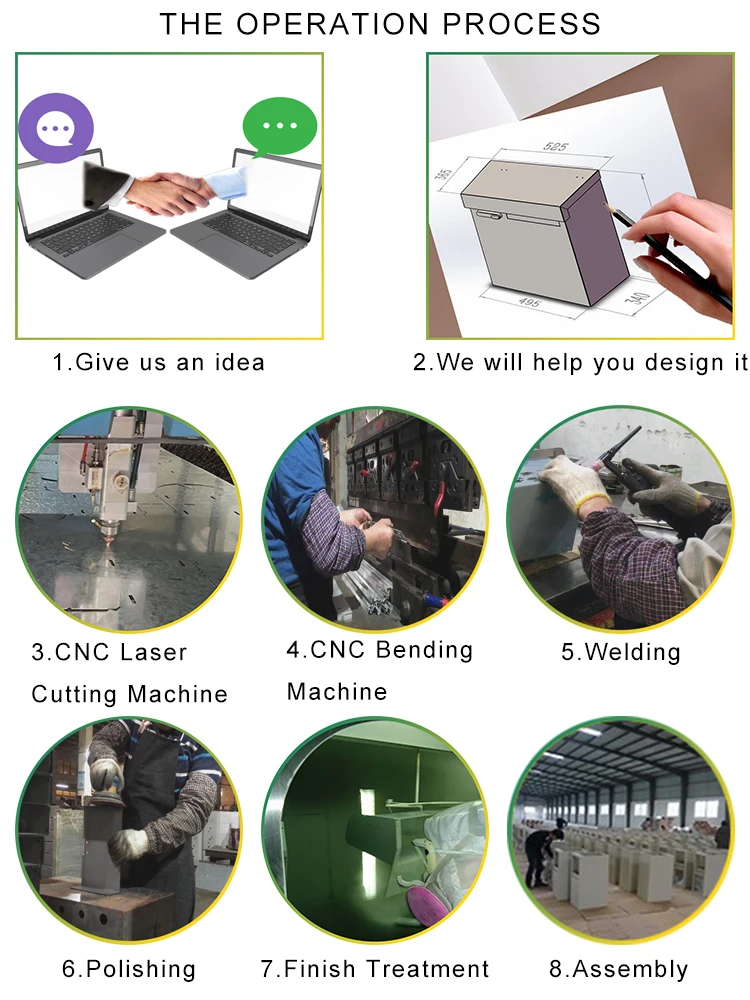 THE OPERATION PROCESS

525
395
495
340

1.Give us an idea

2.We will help you design it

3.CNC Laser Cutting Machine

4.CNC Bending Machine

5.Welding

6.Polishing

7.Finish Treatment

8.Assembly