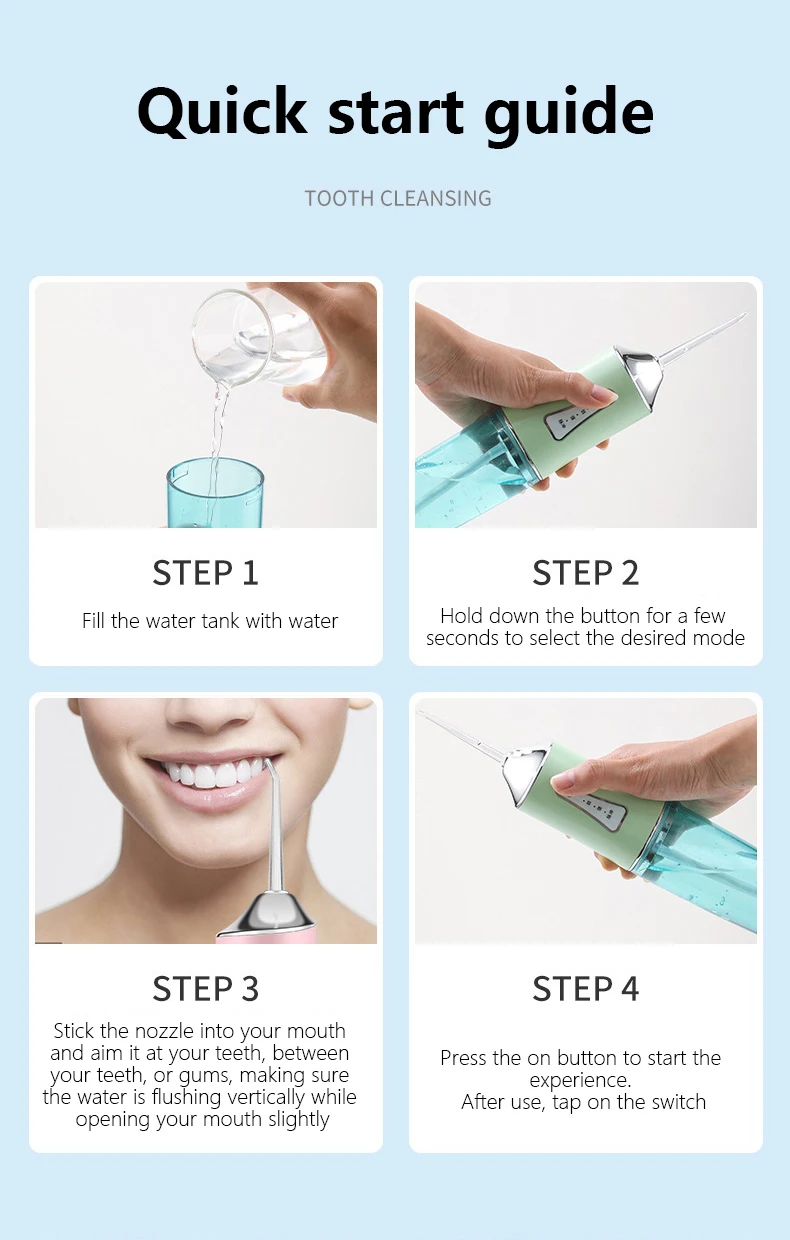 Quick start guide

TOOTH CLEANSING

STEP 1

Fill the water tank with water

STEP 2

Hold down the button for a few seconds to select the desired mode

STEP 3

Stick the nozzle into your mouth and aim it at your teeth, between your teeth, or gums, making sure the water is flushing vertically while opening your mouth slightly

STEP 4

Press the on button to start the experience.
After use, tap on the switch