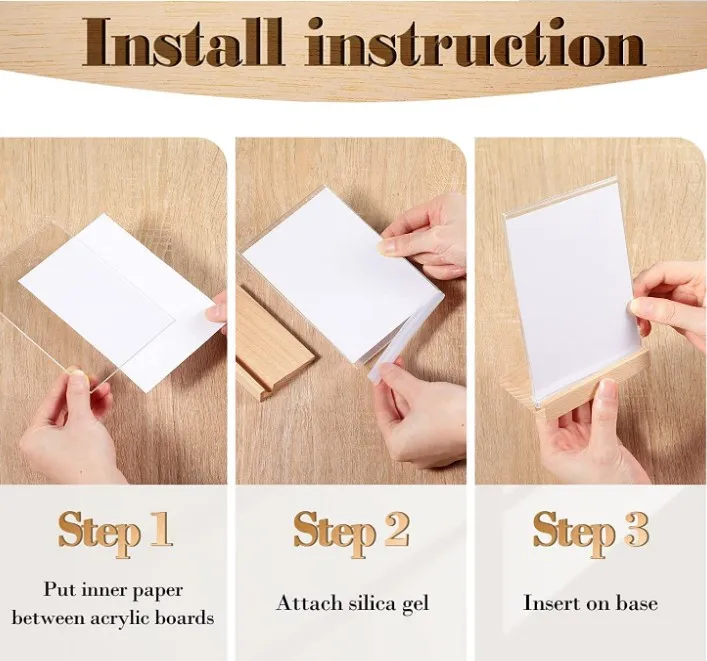 Install instruction

Step 1

Put inner paper between acrylic boards

Step 2

Attach silica gel

Step 3

Insert on base