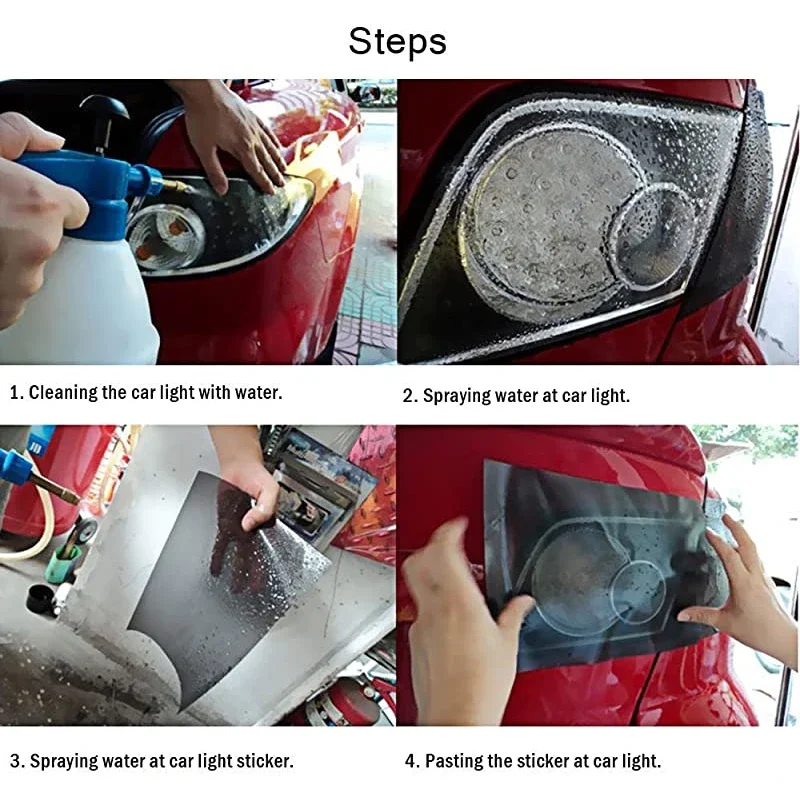 Steps

1. Cleaning the car light with water.

2. Spraying water at car light.

3. Spraying water at car light sticker.

4. Pasting the sticker at car light.