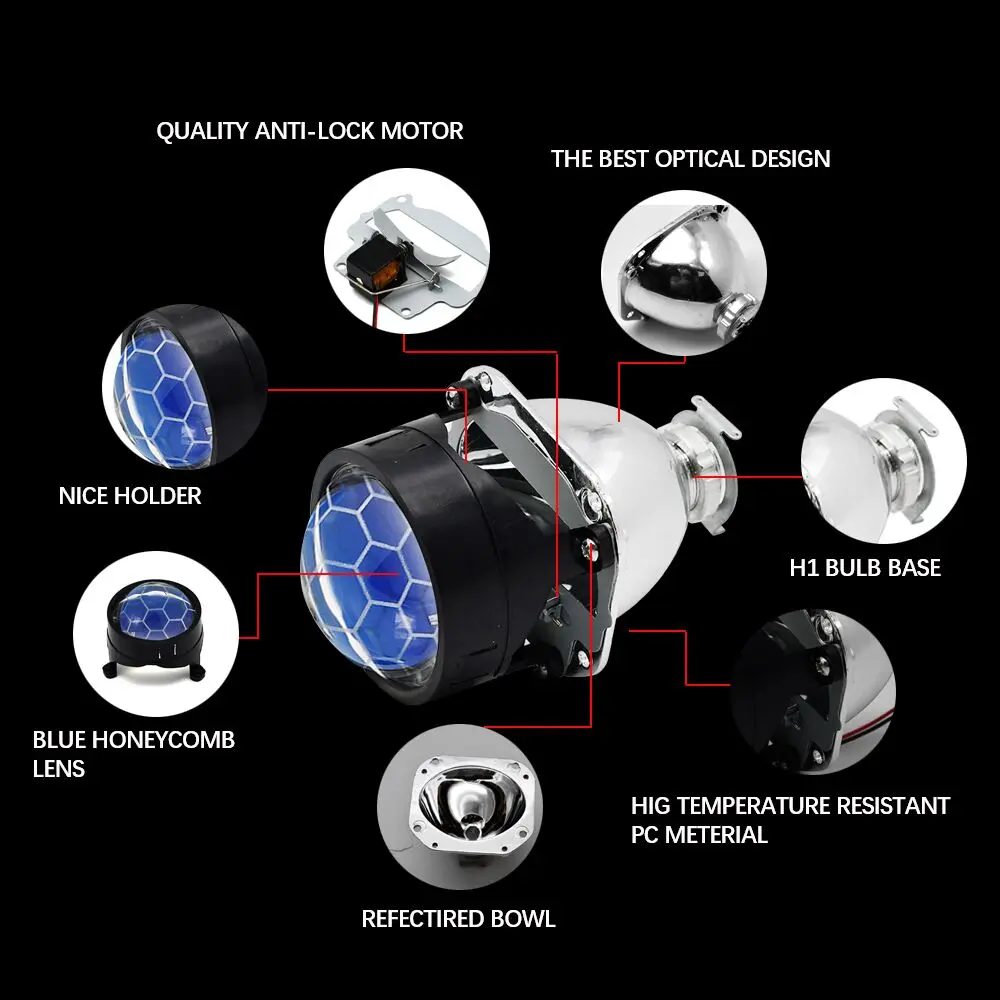 QUALITY ANTI-LOCK MOTOR

THE BEST OPTICAL DESIGN

NICE HOLDER

H1 BULB BASE

BLUE HONEYCOMB LENS

HIG TEMPERATURE RESISTANT PC METERIAL

REFECTIRED BOWL