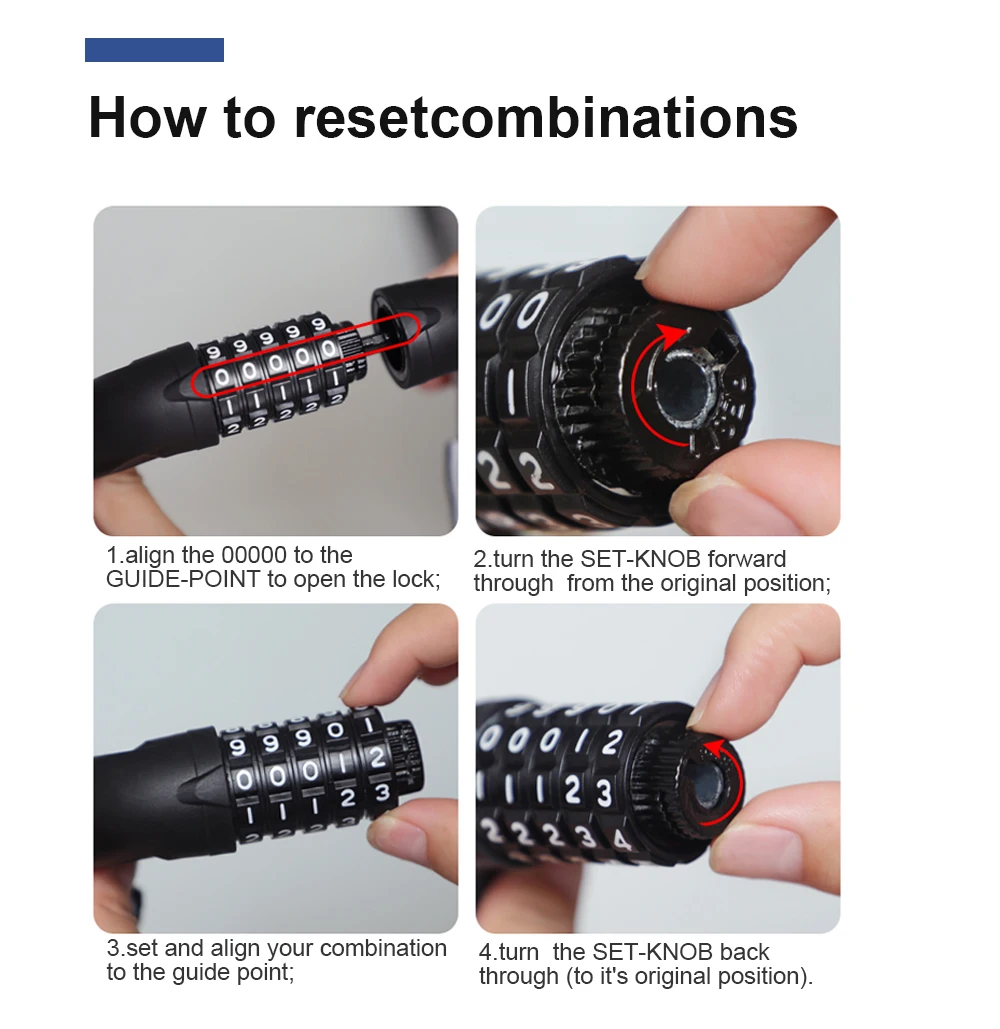 How to resetcombinations

1.align the 00000 to the GUIDE-POINT to open the lock;

2.turn the SET-KNOB forward through  from the original position;

3.set and align your combination to the guide point;

4.turn  the SET-KNOB back through (to it's original position).