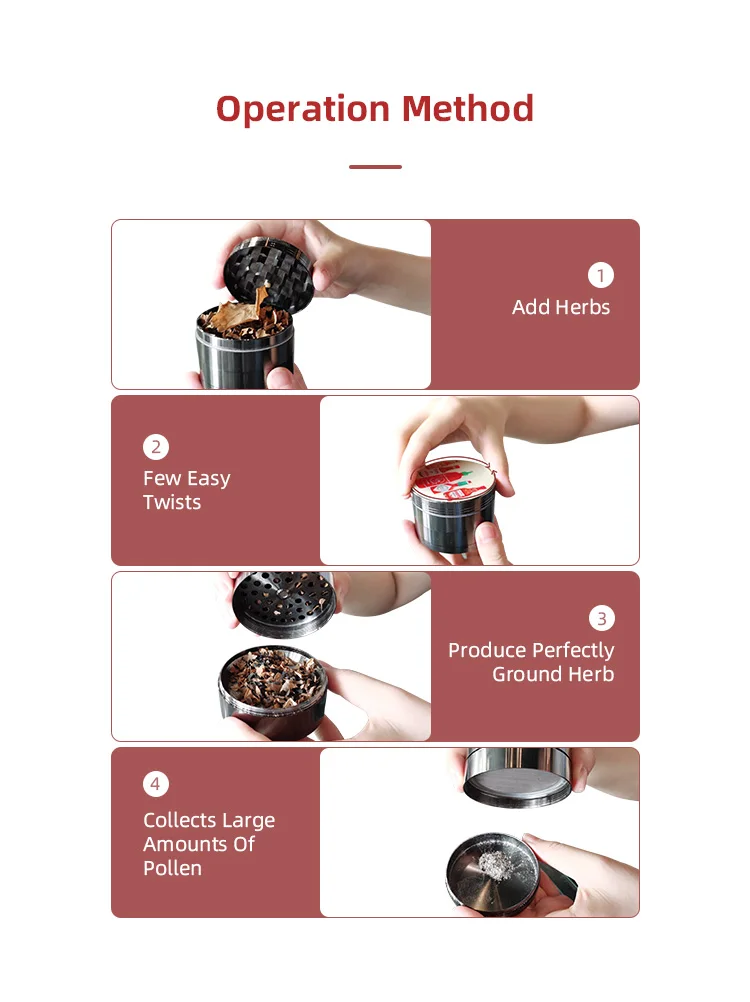 Operation Method

1
Add Herbs

2
Few Easy Twists

3
Produce Perfectly Ground Herb

4
Collects Large Amounts Of Pollen