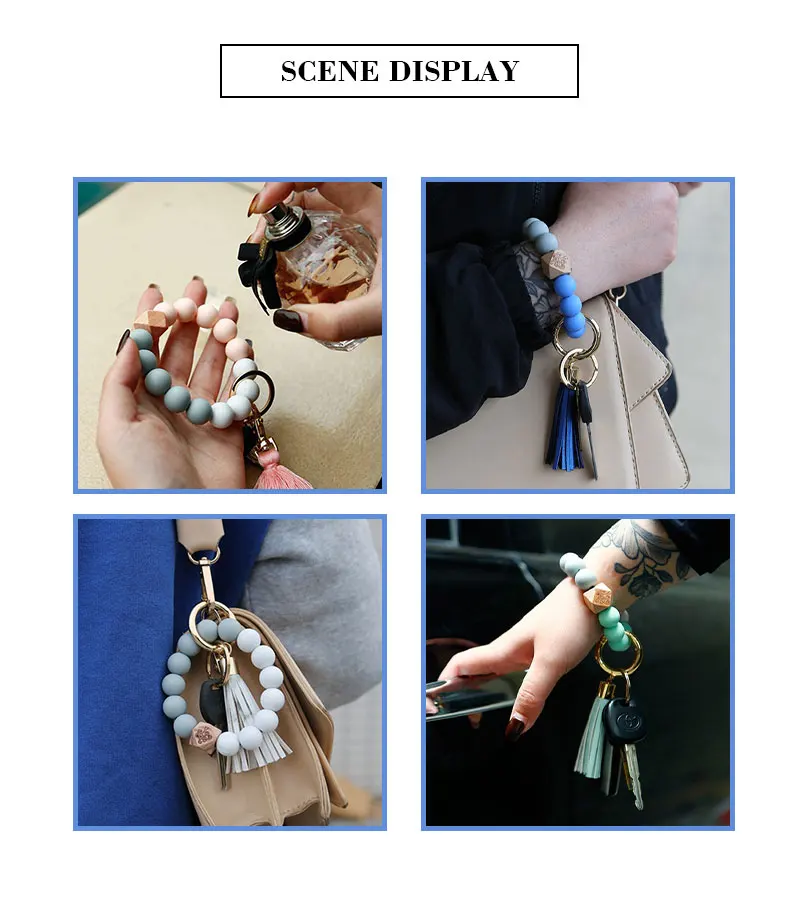 SCENE DISPLAY