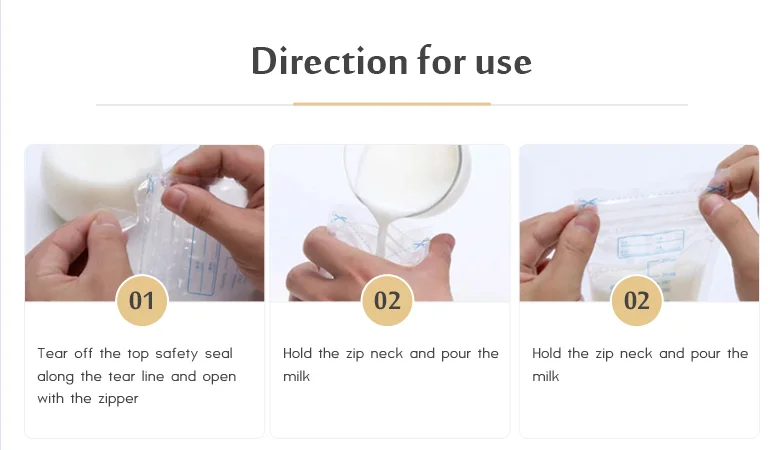 Direction for use

01

Tear off the top safety seal along the tear line and open with the zipper

02

Hold the zip neck and pour the milk

02

Hold the zip neck and pour the milk