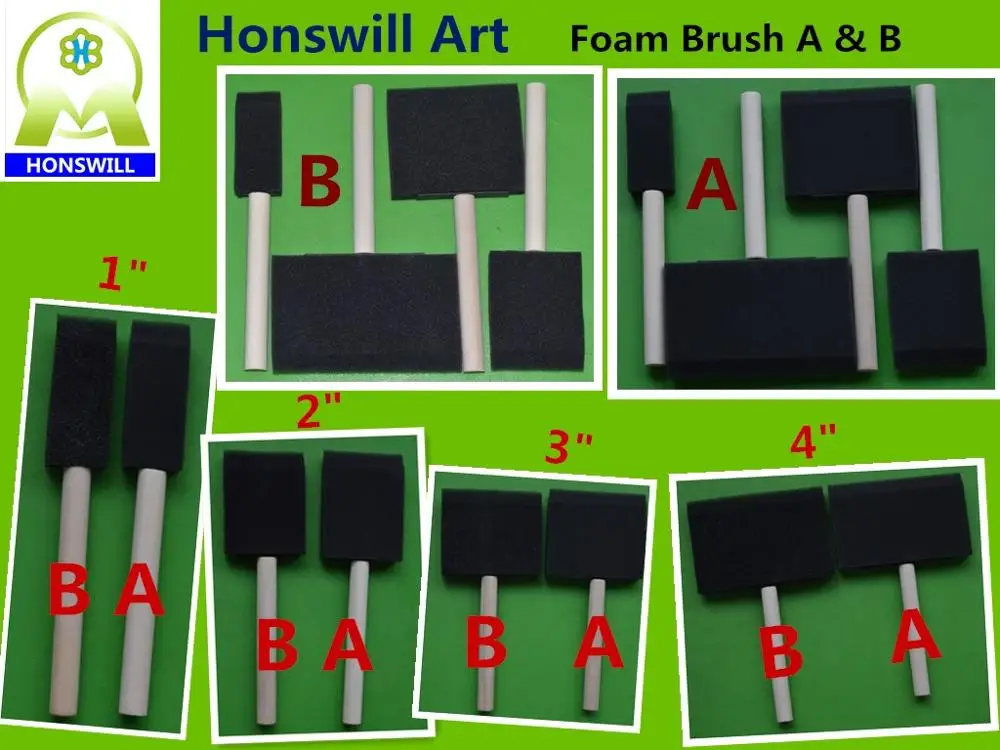 HONSWILL

Honswill Art

Foam Brush A & B

B

A

1"

B A

2"

B A

3"

B A

4"

B A