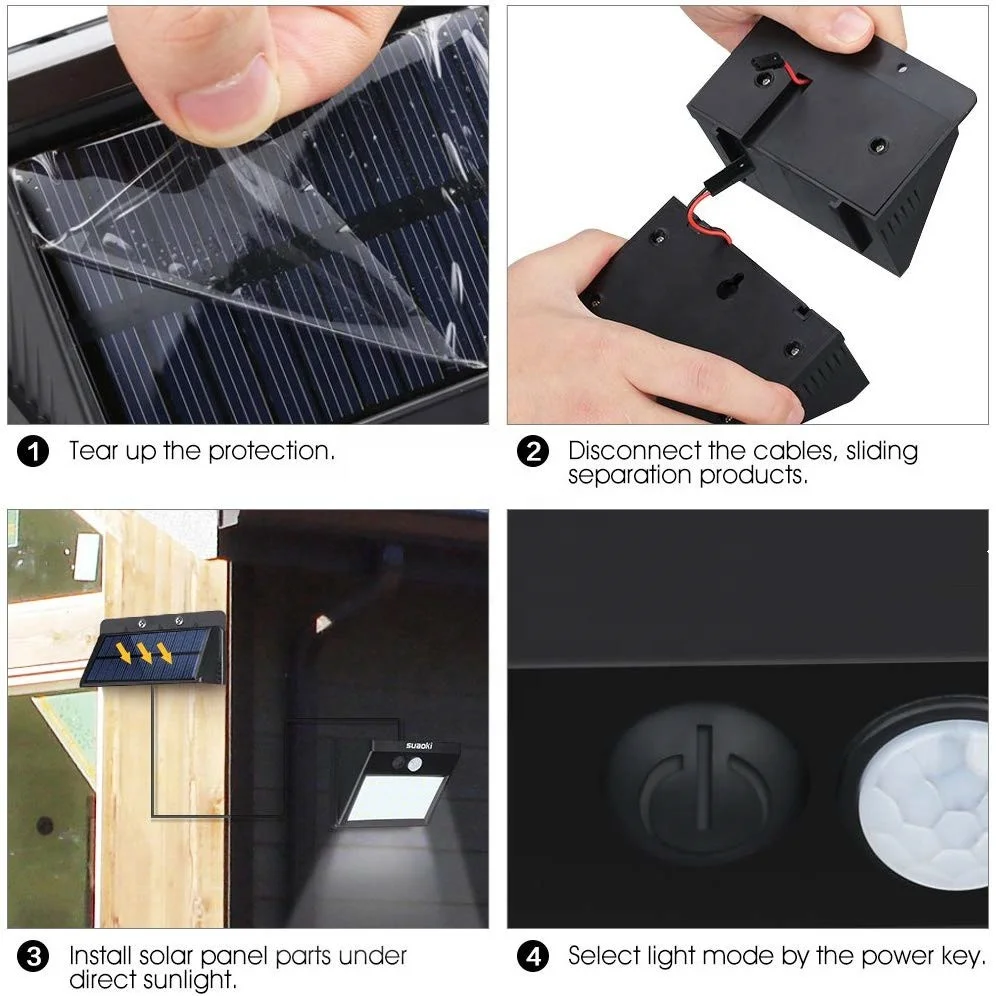 1 Tear up the protection.

2 Disconnect the cables, sliding separation products.

suaoki

3 Install solar panel parts under direct sunlight.

4 Select light mode by the power key.