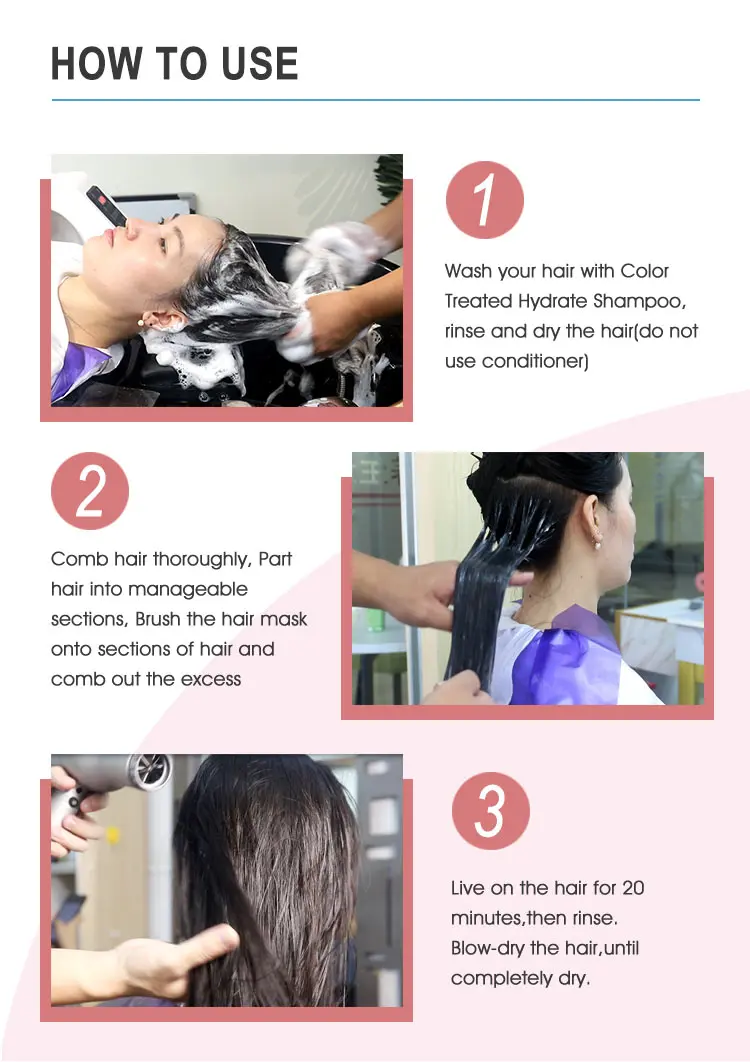 HOW TO USE

1

Wash your hair with Color Treated Hydrate Shampoo, rinse and dry the hair(do not use conditioner)

2

Comb hair thoroughly, Part hair into manageable sections, Brush the hair mask onto sections of hair and comb out the excess

3

Live on the hair for 20 minutes,then rinse. Blow-dry the hair,until completely dry.