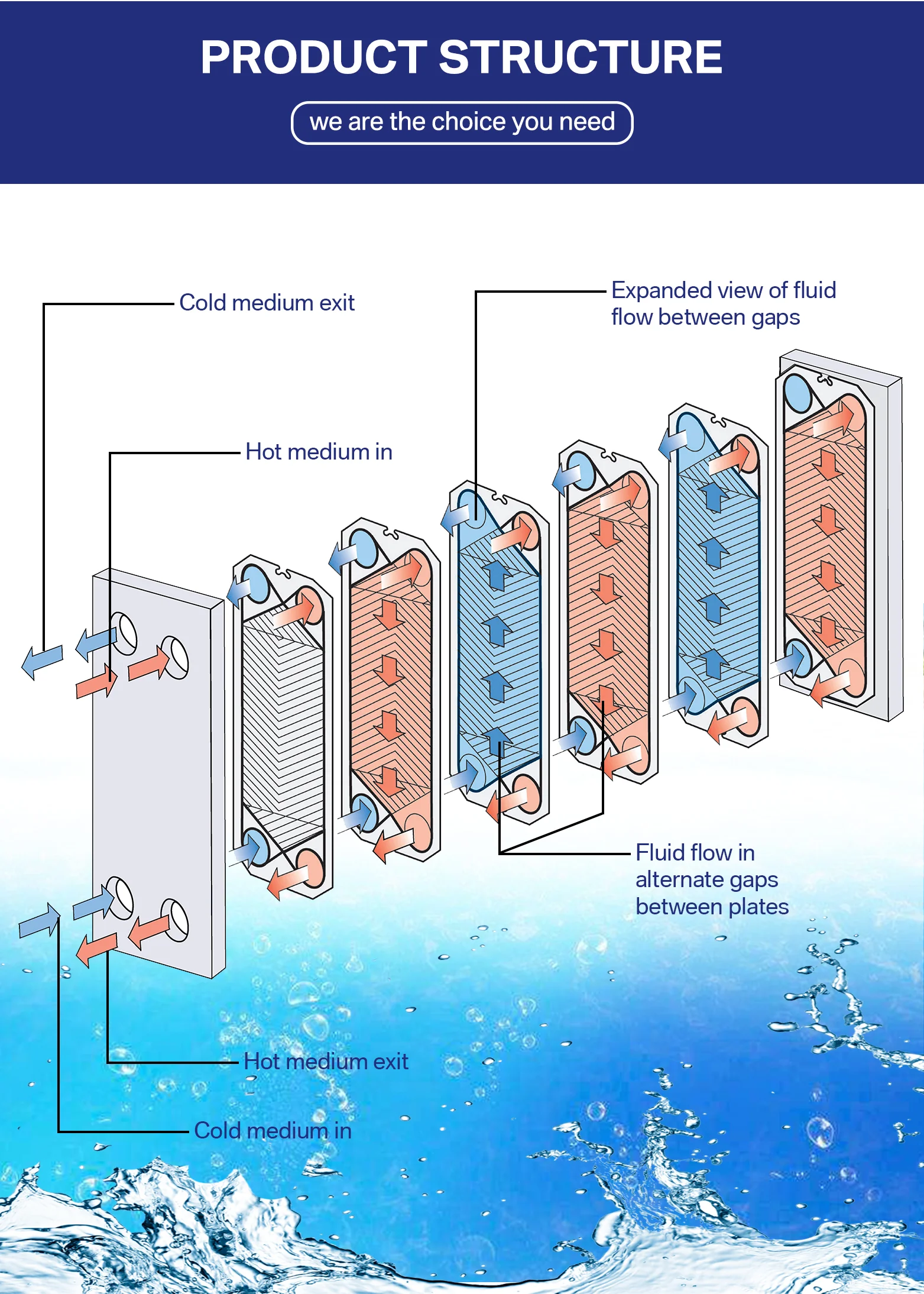 PRODUCT STRUCTURE

we are the choice you need

Cold medium exit

Expanded view of fluid flow between gaps

Hot medium in

Fluid flow in alternate gaps between plates

Hot medium exit

Cold medium in