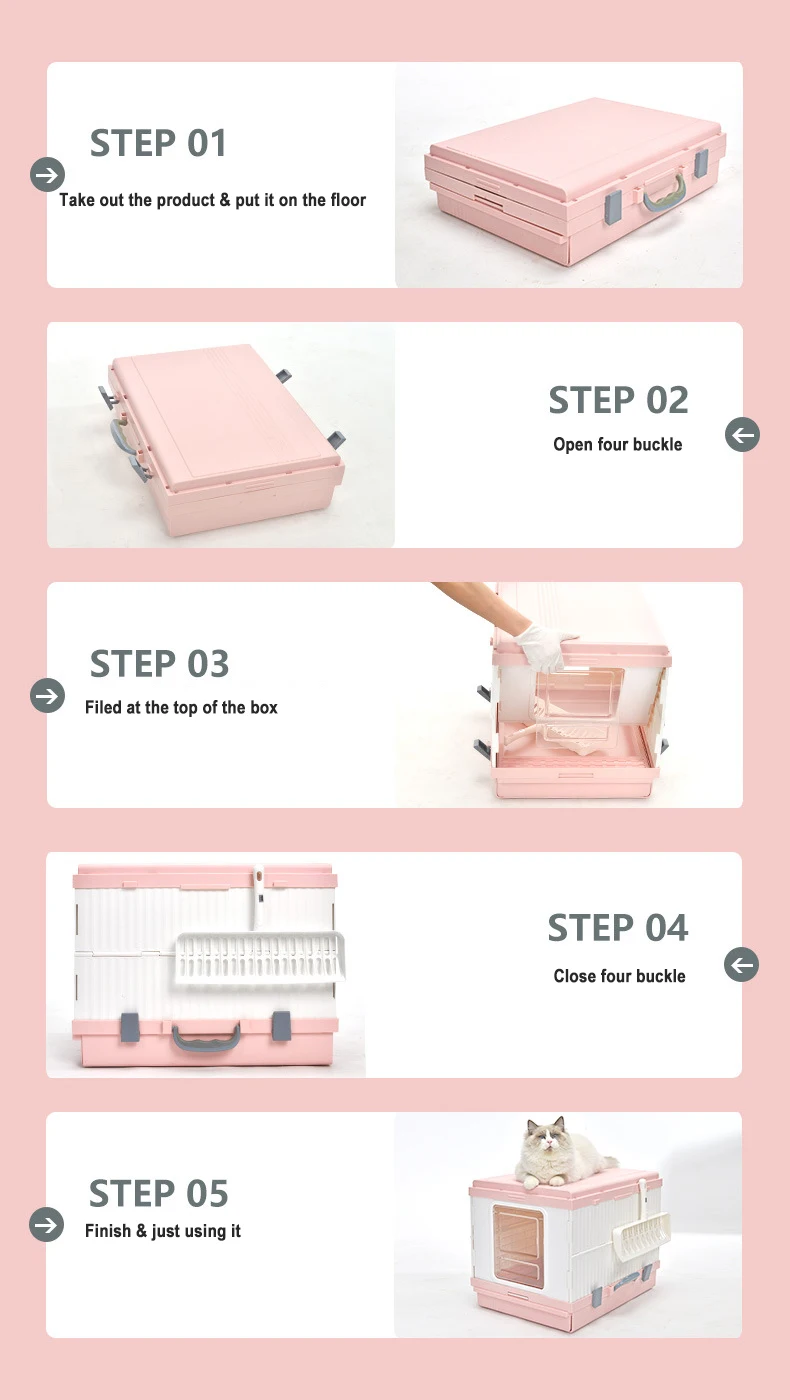 STEP 01
Take out the product & put it on the floor

STEP 02
Open four buckle

STEP 03
Filed at the top of the box

STEP 04
Close four buckle

STEP 05
Finish & just using it