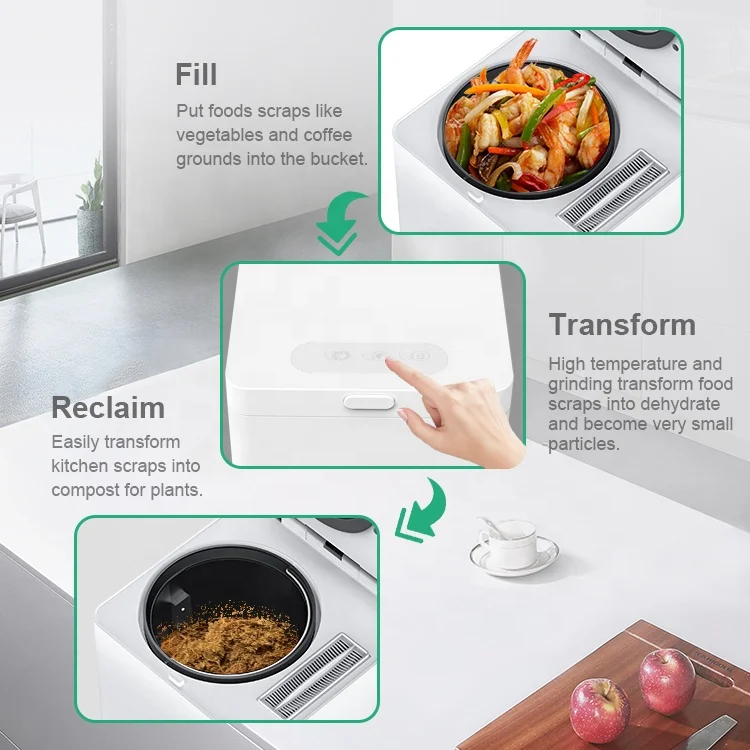 Fill

Put foods scraps like vegetables and coffee grounds into the bucket.

Transform

High temperature and grinding transform food scraps into dehydrate and become very small particles.

Reclaim

Easily transform kitchen scraps into compost for plants.