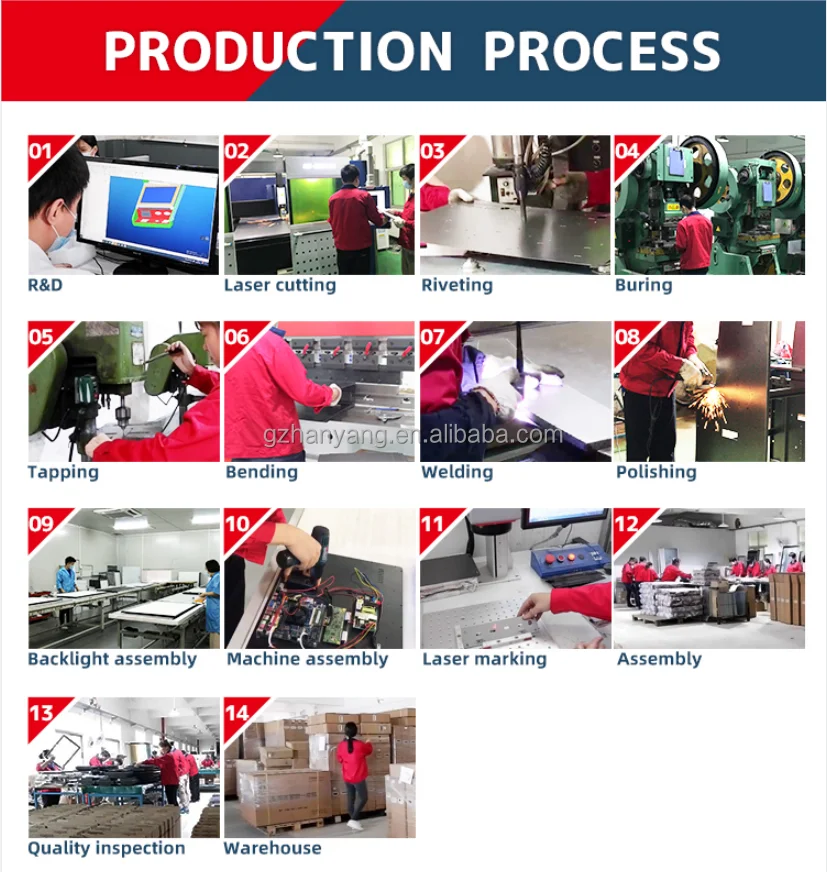 PRODUCTION PROCESS

01
R&D

02
Laser cutting

03
Riveting

04
Buring

05
Tapping

06
Bending

07
Welding

08
Polishing

gzhanyang.en.alibaba.com

09
Backlight assembly

10
Machine assembly

11
Laser marking

12
Assembly

13
Quality inspection

14
Warehouse