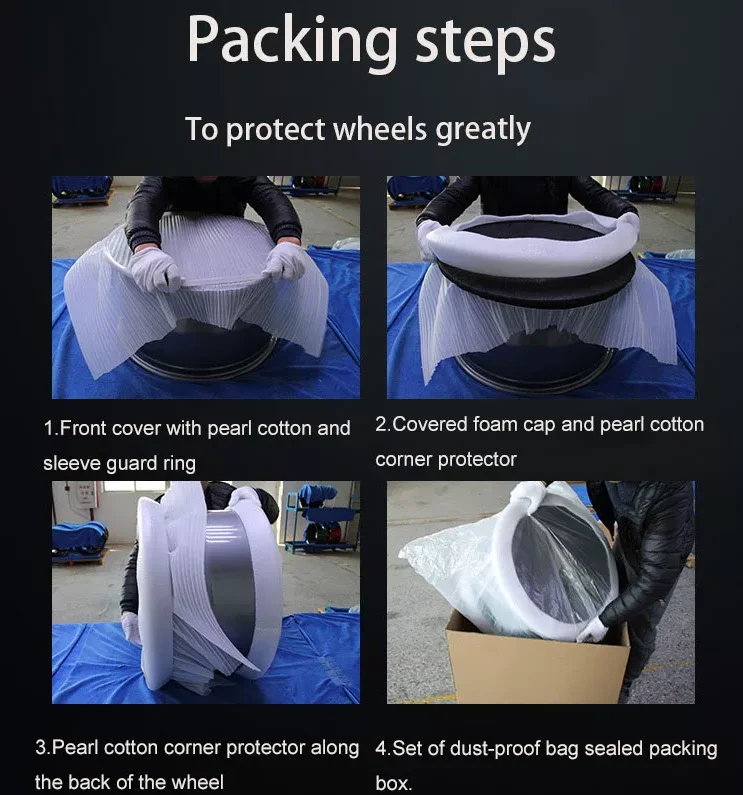 Packing steps

To protect wheels greatly

1.Front cover with pearl cotton and sleeve guard ring

2.Covered foam cap and pearl cotton corner protector

3.Pearl cotton corner protector along the back of the wheel

4.Set of dust-proof bag sealed packing box.