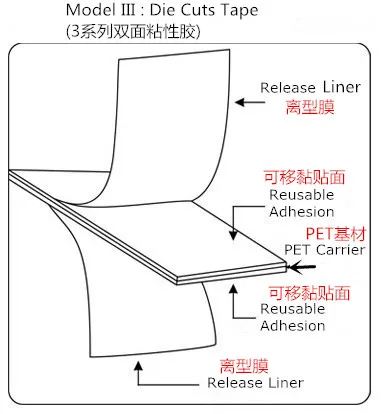 Model III : Die Cuts Tape
(3系列双面粘性胶)

Release Liner
离型膜

可移黏贴面
Reusable Adhesion

PET基材
PET Carrier

可移黏贴面
Reusable Adhesion

离型膜
Release Liner