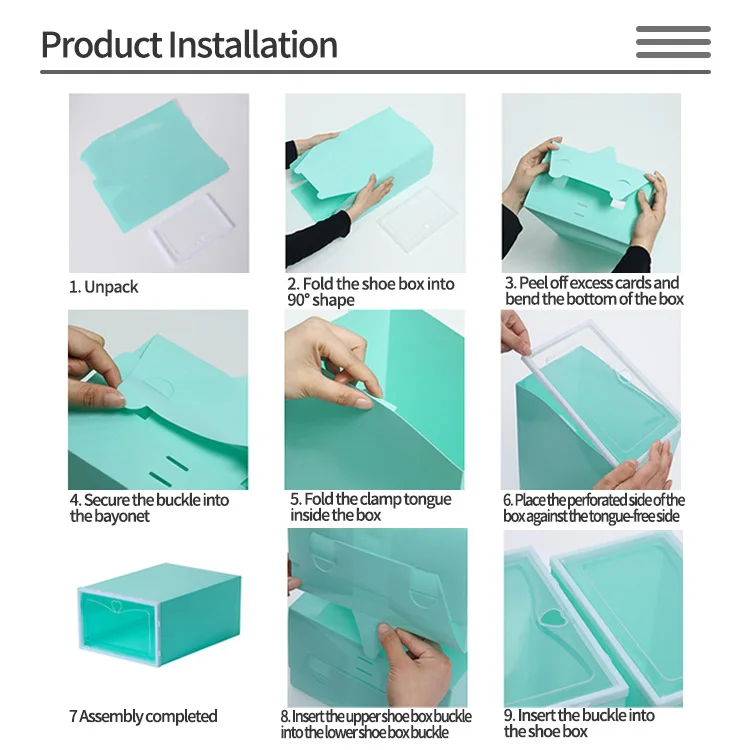 Product Installation

1. Unpack

2. Fold the shoe box into 90° shape

3. Peel off excess cards and bend the bottom of the box

4. Secure the buckle into the bayonet

5. Fold the clamp tongue inside the box

6. Place the perforated side of the box against the tongue-free side

7 Assembly completed

8. Insert the upper shoe box buckle into the lower shoe box buckle

9. Insert the buckle into the shoe box