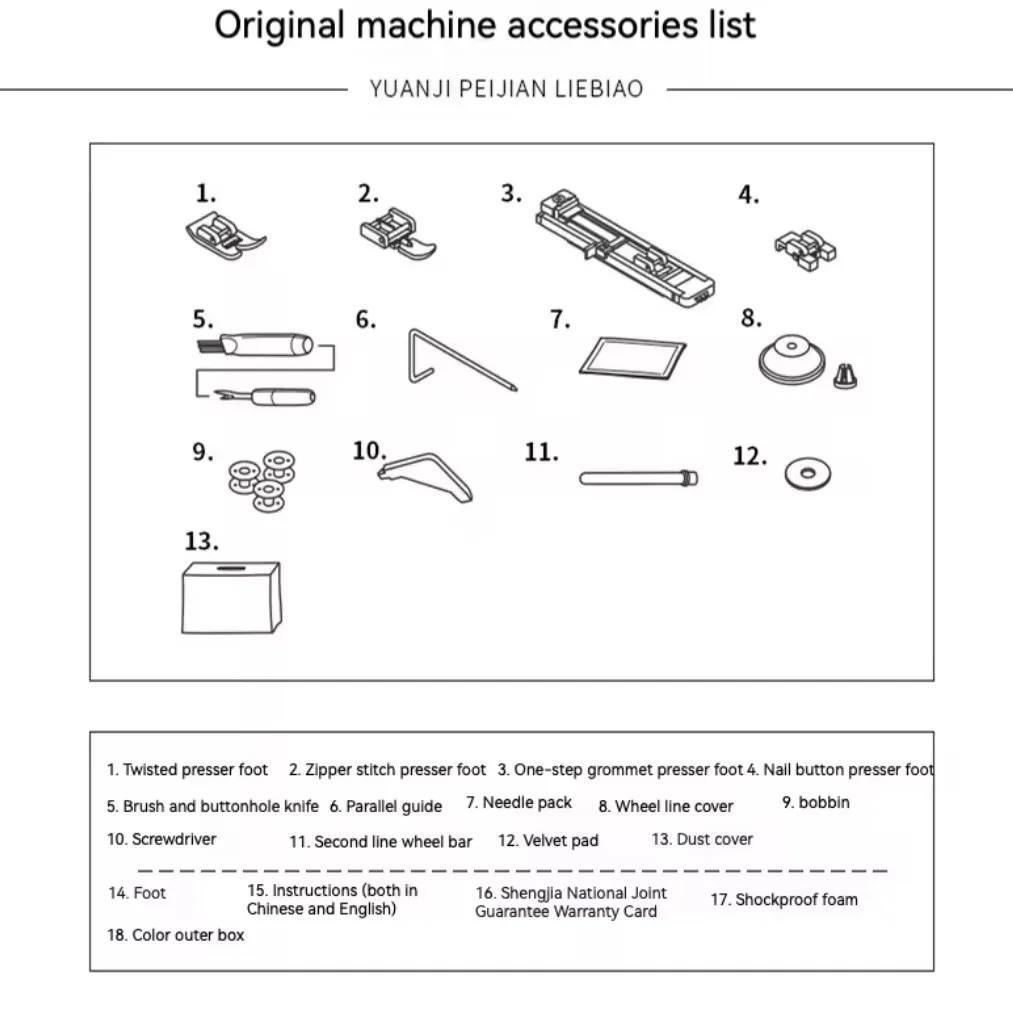 Original machine accessories list

YUANJI PEIJIAN LIEBIAO

1.
2.
3.
4.
5.
6.
7.
8.
9.
10.
11.
12.
13.

1. Twisted presser foot 2. Zipper stitch presser foot 3. One-step grommet presser foot 4. Nail button presser foot

5. Brush and buttonhole knife 6. Parallel guide 7. Needle pack 8. Wheel line cover 9. bobbin

10. Screwdriver 11. Second line wheel bar 12. Velvet pad 13. Dust cover

14. Foot 15. Instructions (both in Chinese and English) 16. Shengjia National Joint Guarantee Warranty Card 17. Shockproof foam

18. Color outer box