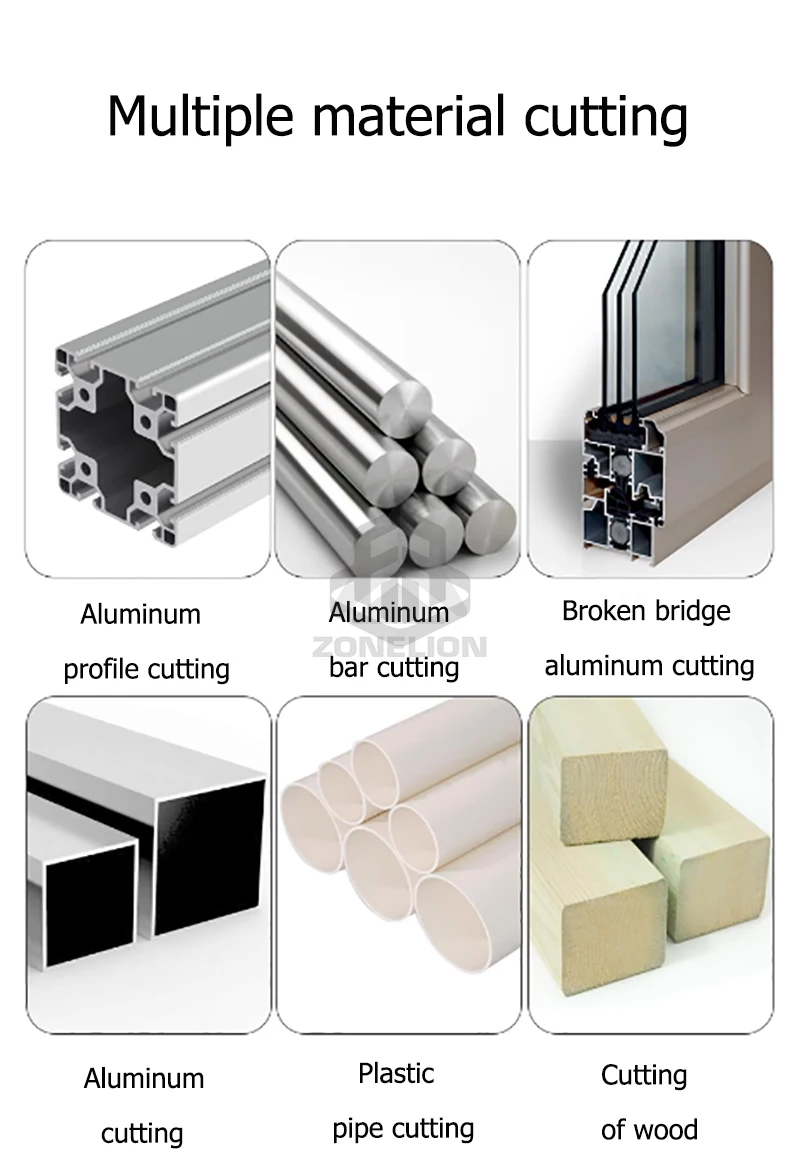 Multiple material cutting

Aluminum profile cutting

Aluminum bar cutting

ZONELION

Broken bridge aluminum cutting

Aluminum cutting

Plastic pipe cutting

Cutting of wood