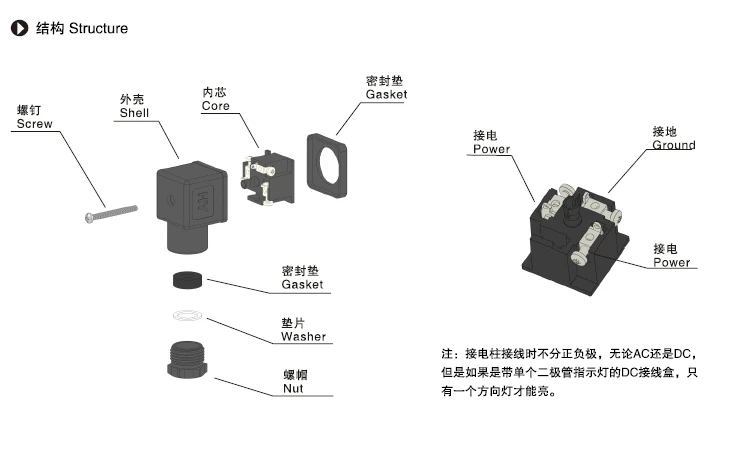 结构 Structure

螺钉
Screw

外壳
Shell

内芯
Core

密封垫
Gasket

密封垫
Gasket

垫片
Washer

螺帽
Nut

接电
Power

接地
Ground

接电
Power

注：接电柱接线时不分正负极，无论AC还是DC，但是如果是带单个二极管指示灯的DC接线盒，只有一个方向灯才能亮。