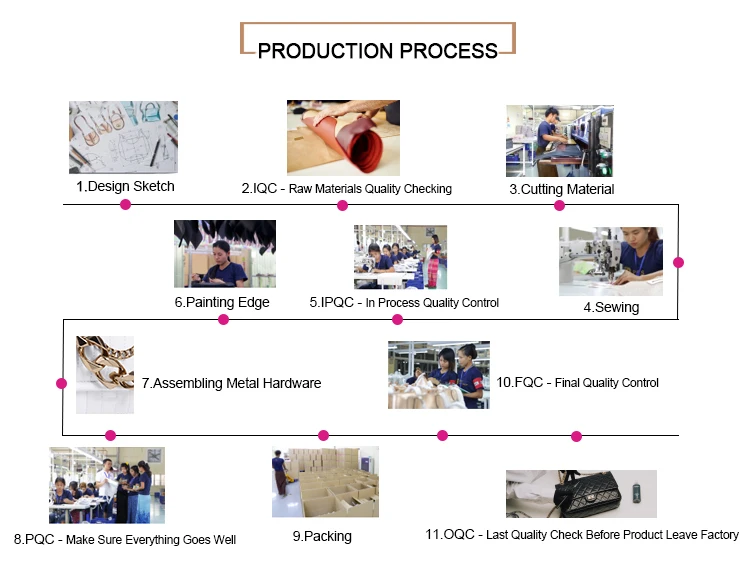 PRODUCTION PROCESS

1.Design Sketch

2.IQC - Raw Materials Quality Checking

3.Cutting Material

6.Painting Edge

5.IPQC - In Process Quality Control

4.Sewing

7.Assembling Metal Hardware

10.FQC - Final Quality Control

8.PQC - Make Sure Everything Goes Well

9.Packing

11.OQC - Last Quality Check Before Product Leave Factory