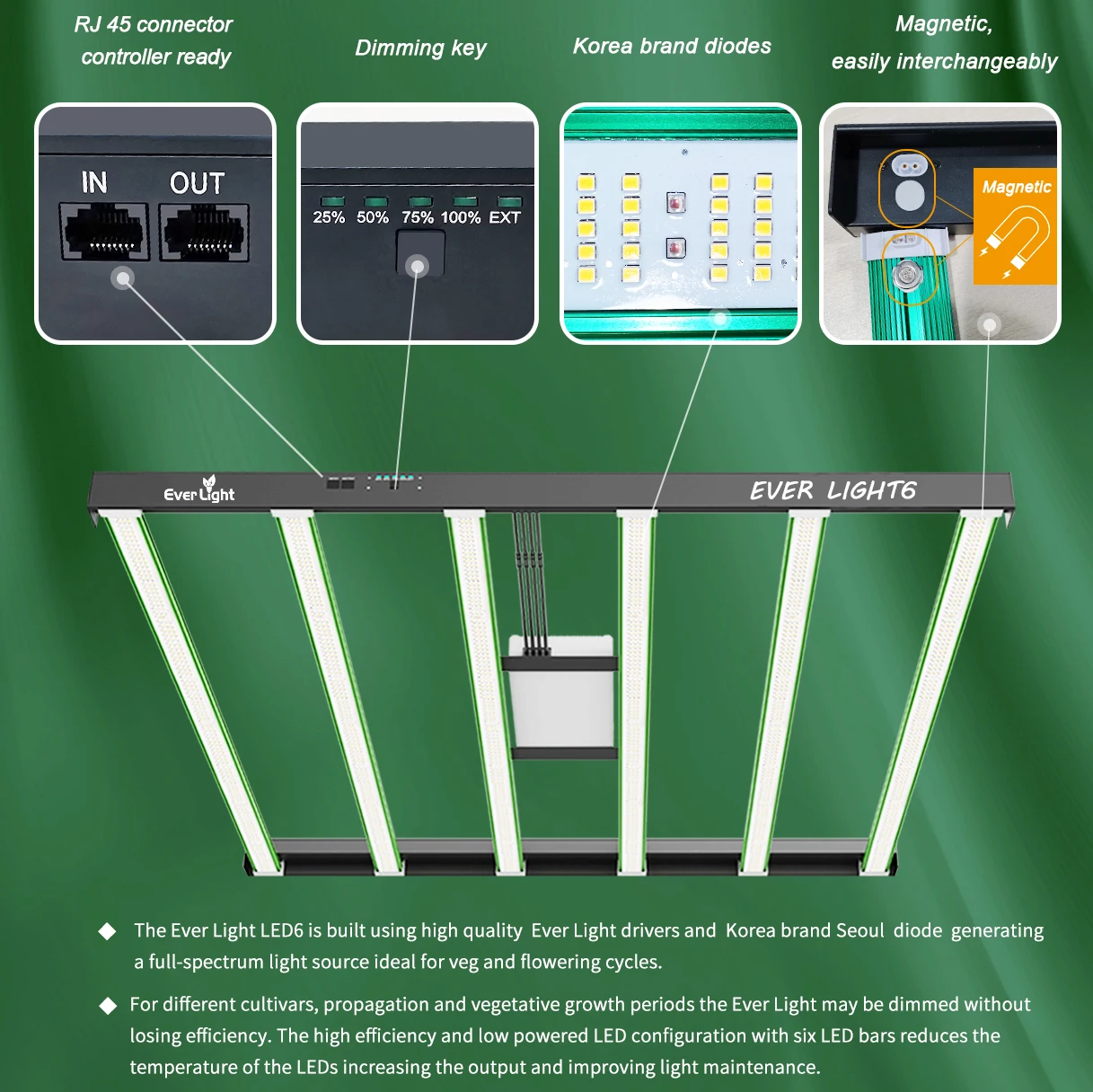 RJ 45 connector controller ready

Dimming key

Korea brand diodes

Magnetic, easily interchangeably

IN OUT

25% 50% 75% 100% EXT

Magnetic

Ever Light

EVER LIGHT6

◆ The Ever Light LED6 is built using high quality Ever Light drivers and Korea brand Seoul diode generating a full-spectrum light source ideal for veg and flowering cycles.

◆ For different cultivars, propagation and vegetative growth periods the Ever Light may be dimmed without losing efficiency. The high efficiency and low powered LED configuration with six LED bars reduces the temperature of the LEDs increasing the output and improving light maintenance.