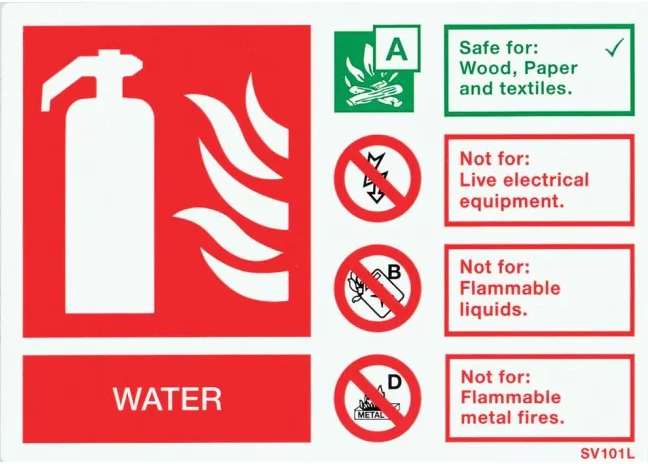 WATER

A

Safe for: Wood, Paper and textiles. ✓

Not for: Live electrical equipment.

B

Not for: Flammable liquids.

D

METAL

Not for: Flammable metal fires.

SV101L