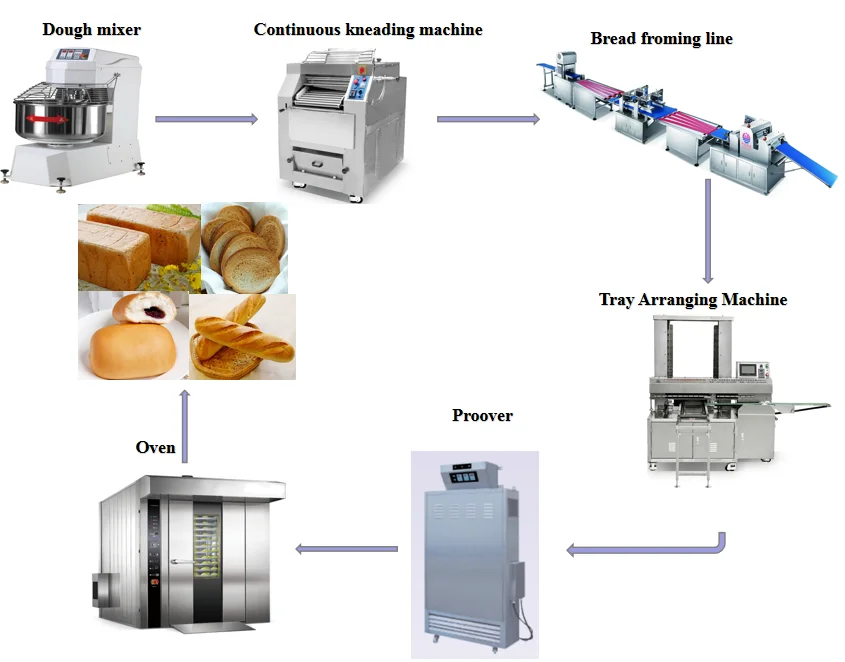 Dough mixer

Continuous kneading machine

Bread froming line

Tray Arranging Machine

Proover

Oven