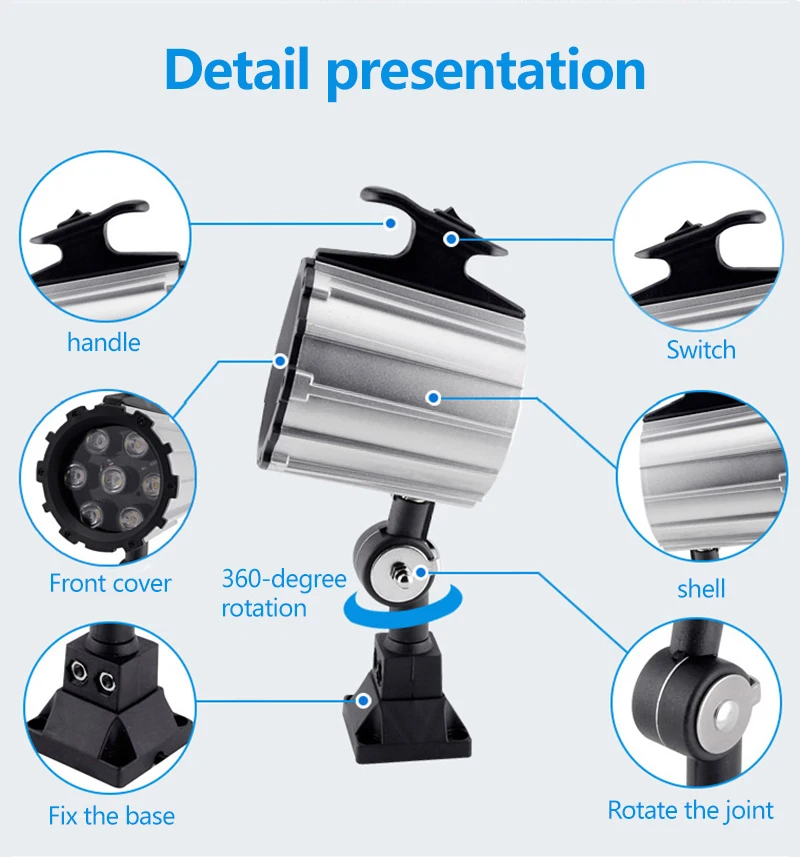 Detail presentation

handle

Switch

Front cover

360-degree rotation

shell

Fix the base

Rotate the joint