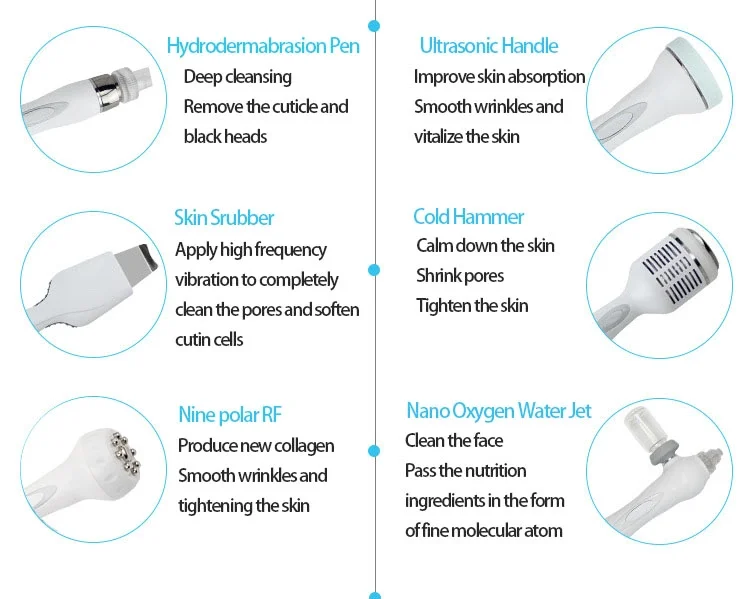 Hydrodermabrasion Pen
Deep cleansing
Remove the cuticle and black heads

Skin Srubber
Apply high frequency vibration to completely clean the pores and soften cutin cells

Nine polar RF
Produce new collagen
Smooth wrinkles and tightening the skin

Ultrasonic Handle
Improve skin absorption
Smooth wrinkles and vitalize the skin

Cold Hammer
Calm down the skin
Shrink pores
Tighten the skin

Nano Oxygen Water Jet
Clean the face
Pass the nutrition ingredients in the form of fine molecular atom