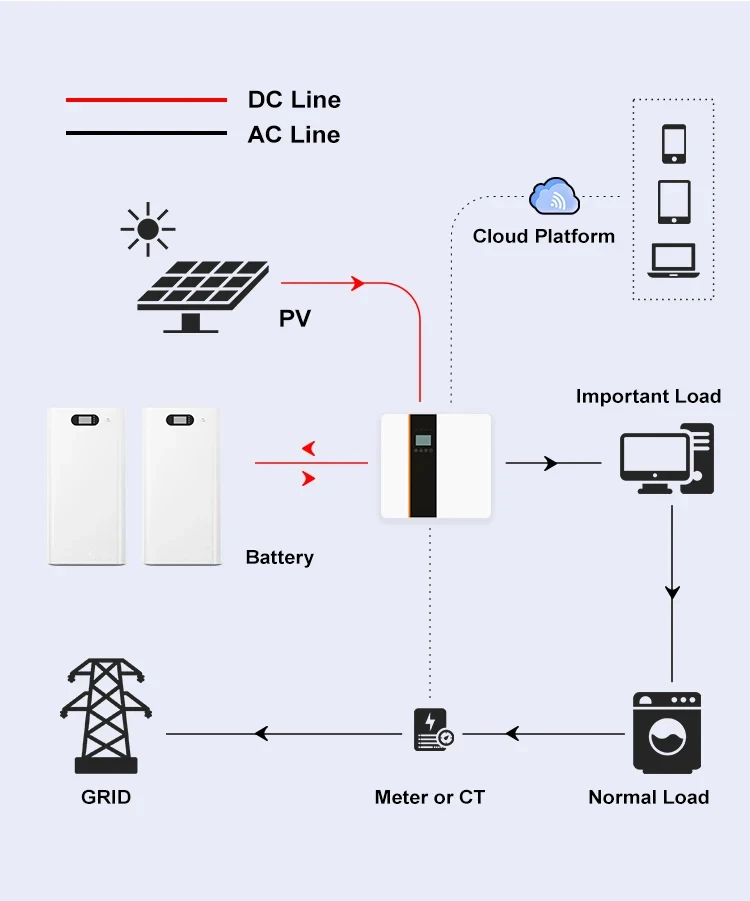 DC Line
AC Line

Cloud Platform

PV

Important Load

Battery

GRID

Meter or CT

Normal Load