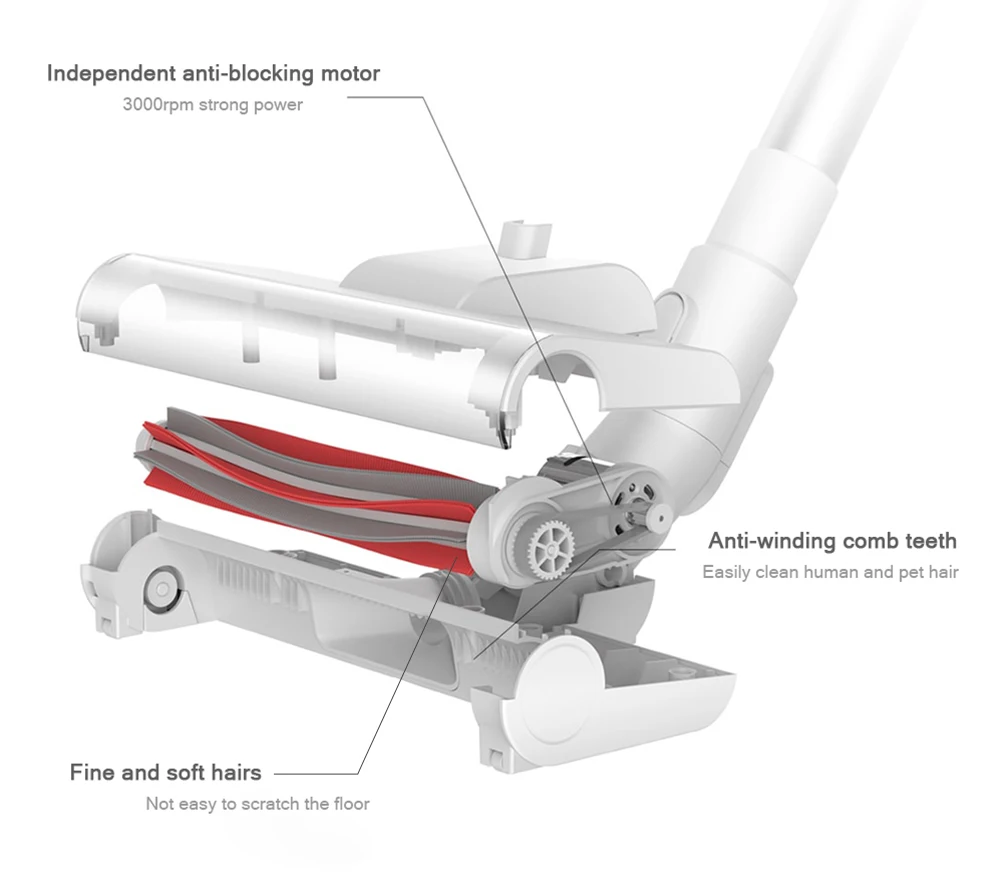 Independent anti-blocking motor
3000rpm strong power

Anti-winding comb teeth
Easily clean human and pet hair

Fine and soft hairs
Not easy to scratch the floor