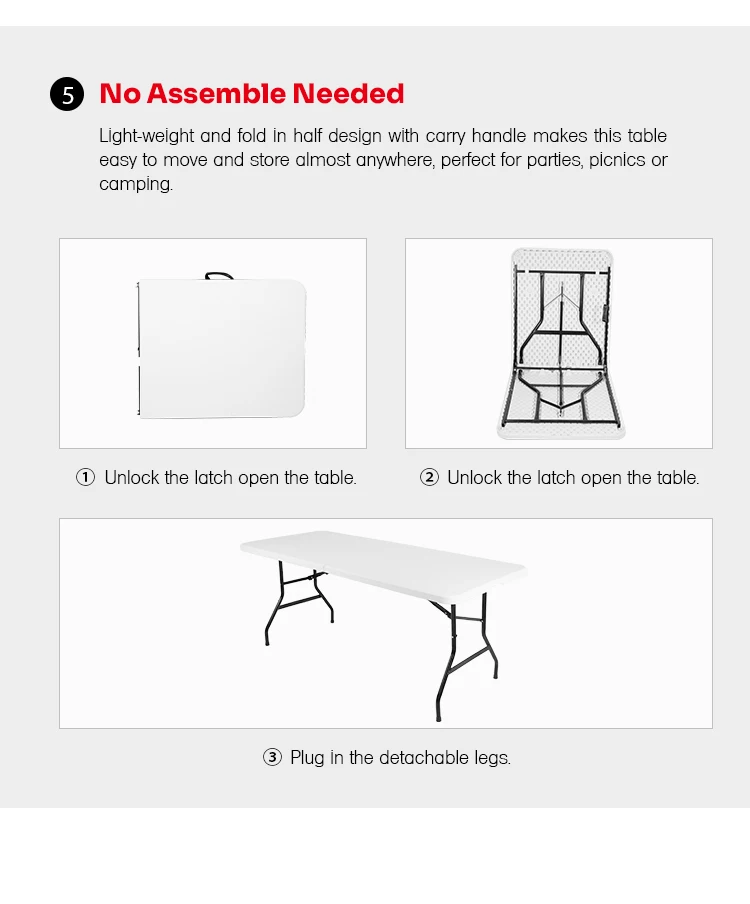 5 No Assemble Needed

Light-weight and fold in half design with carry handle makes this table easy to move and store almost anywhere, perfect for parties, picnics or camping.

① Unlock the latch open the table.

② Unlock the latch open the table.

③ Plug in the detachable legs.