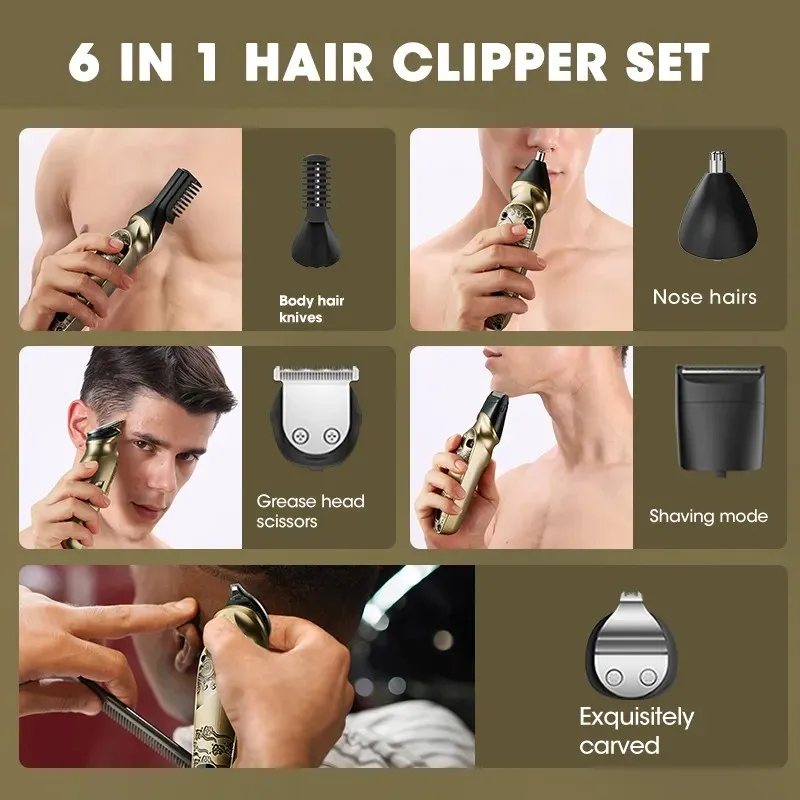 6 IN 1 HAIR CLIPPER SET

Body hair knives

Nose hairs

Grease head scissors

Shaving mode

Exquisitely carved