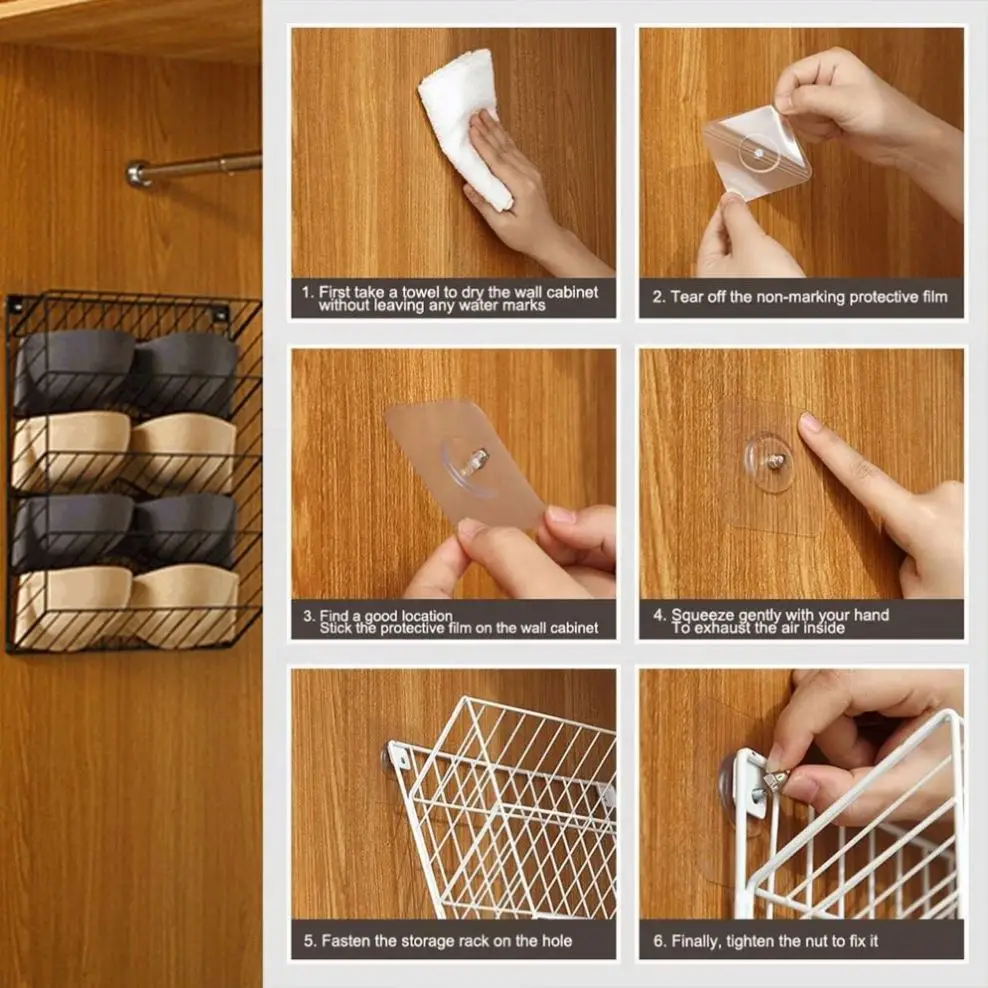 1. First take a towel to dry the wall cabinet without leaving any water marks

2. Tear off the non-marking protective film

3. Find a good location
Stick the protective film on the wall cabinet

4. Squeeze gently with your hand
To exhaust the air inside

5. Fasten the storage rack on the hole

6. Finally, tighten the nut to fix it