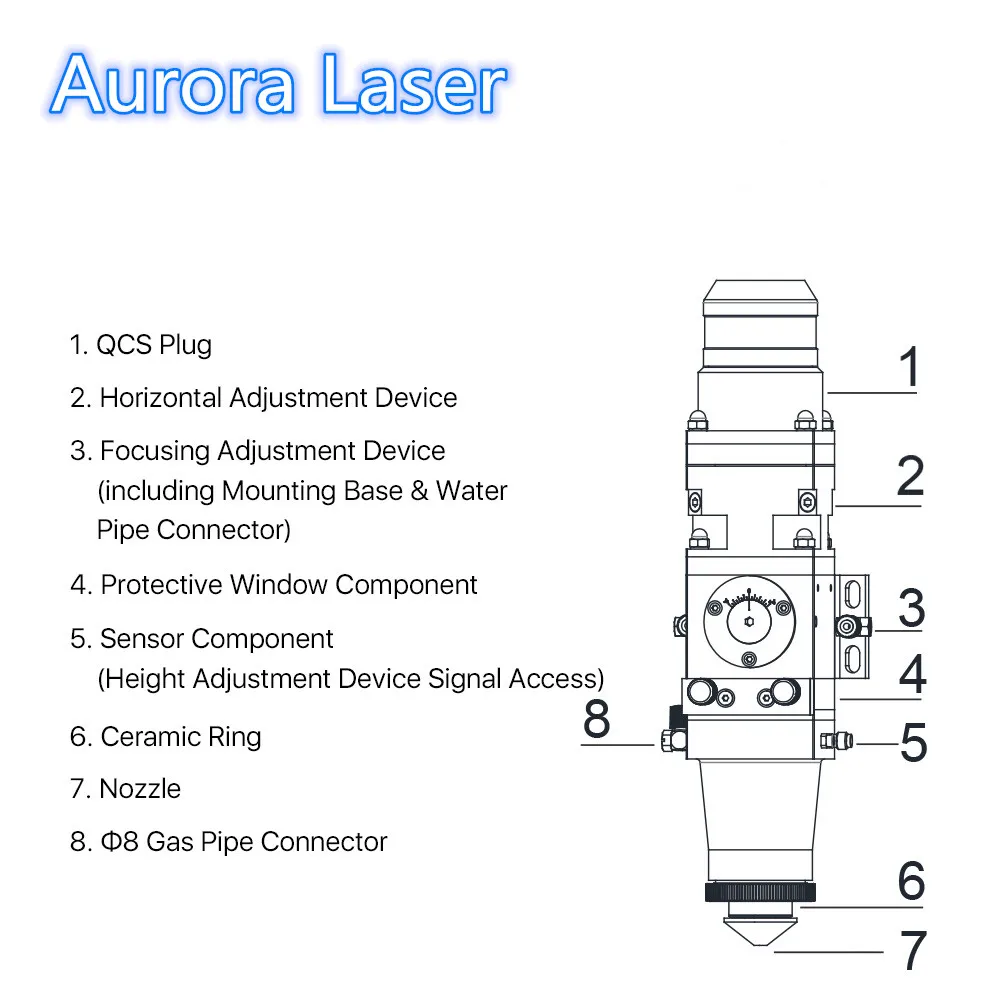 Aurora Laser

1. QCS Plug

2. Horizontal Adjustment Device

3. Focusing Adjustment Device (including Mounting Base & Water Pipe Connector)

4. Protective Window Component

5. Sensor Component (Height Adjustment Device Signal Access)

6. Ceramic Ring

7. Nozzle

8. Φ8 Gas Pipe Connector

1
2
3
4
8
5
6
7