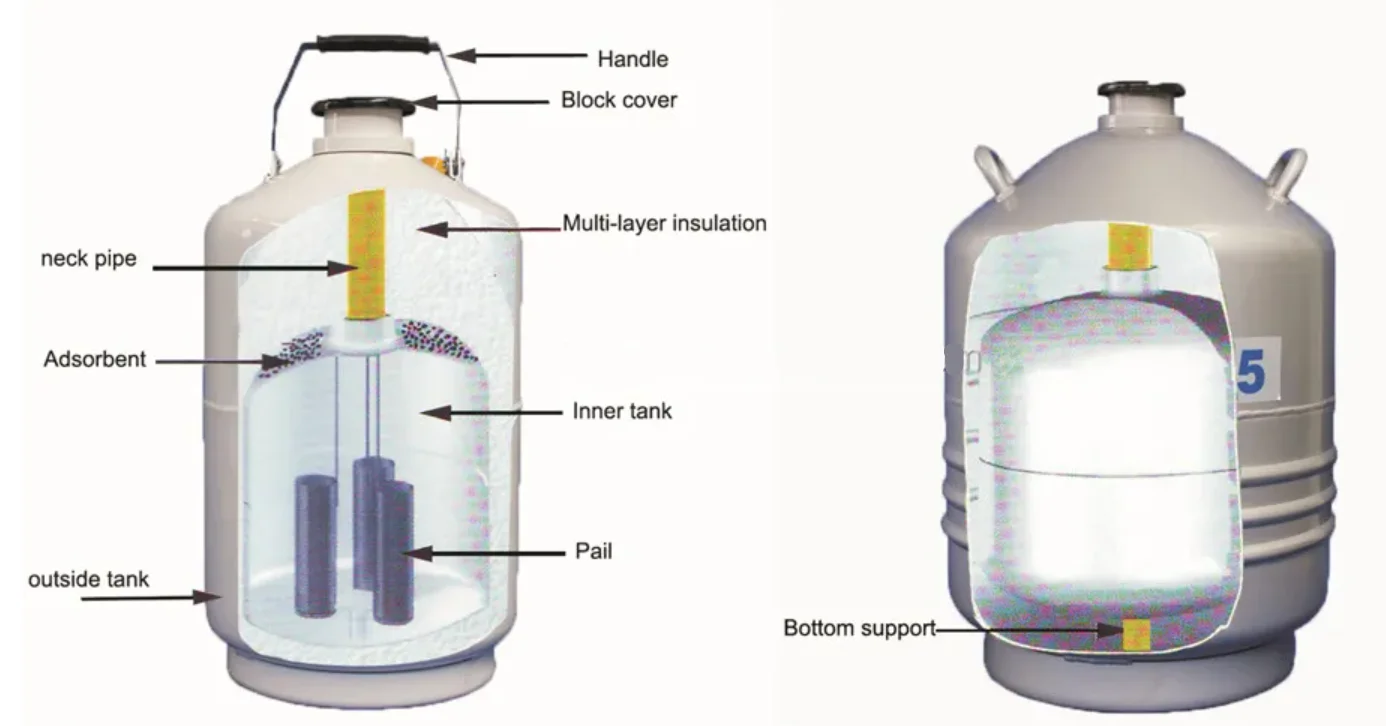 Handle
Block cover
Multi-layer insulation
neck pipe
Adsorbent
Inner tank
Pail
outside tank

5
Bottom support