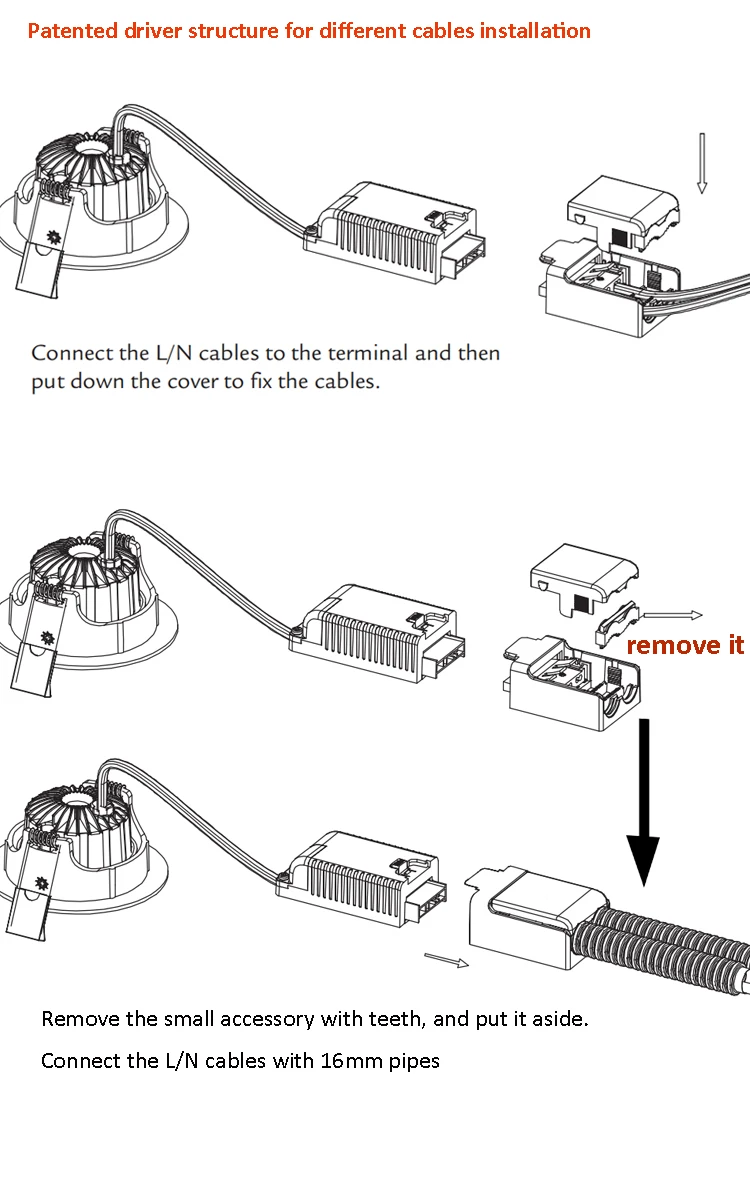 Patented driver structure for different cables installation

Connect the L/N cables to the terminal and then put down the cover to fix the cables.

remove it

Remove the small accessory with teeth, and put it aside.

Connect the L/N cables with 16mm pipes