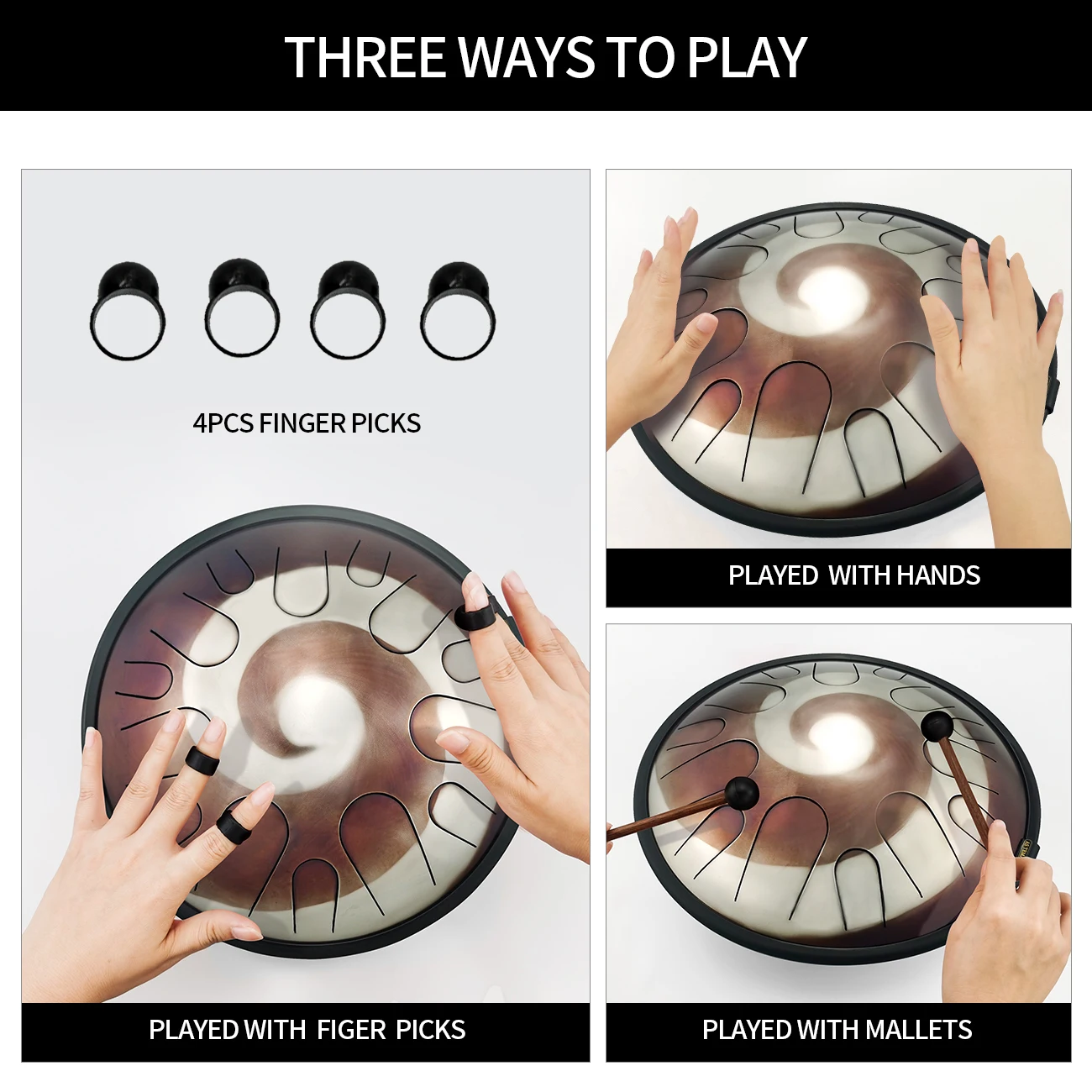 THREE WAYS TO PLAY

4PCS FINGER PICKS

PLAYED WITH FIGER PICKS

PLAYED WITH HANDS

PLAYED WITH MALLETS