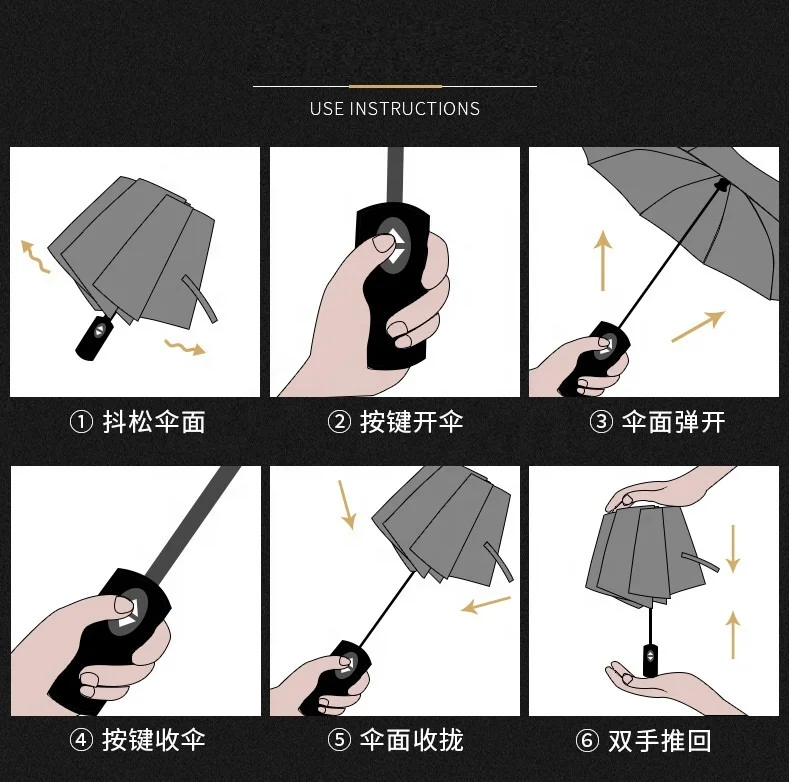 USE INSTRUCTIONS

① 抖松伞面

② 按键开伞

③ 伞面弹开

④ 按键收伞

⑤ 伞面收拢

⑥ 双手推回