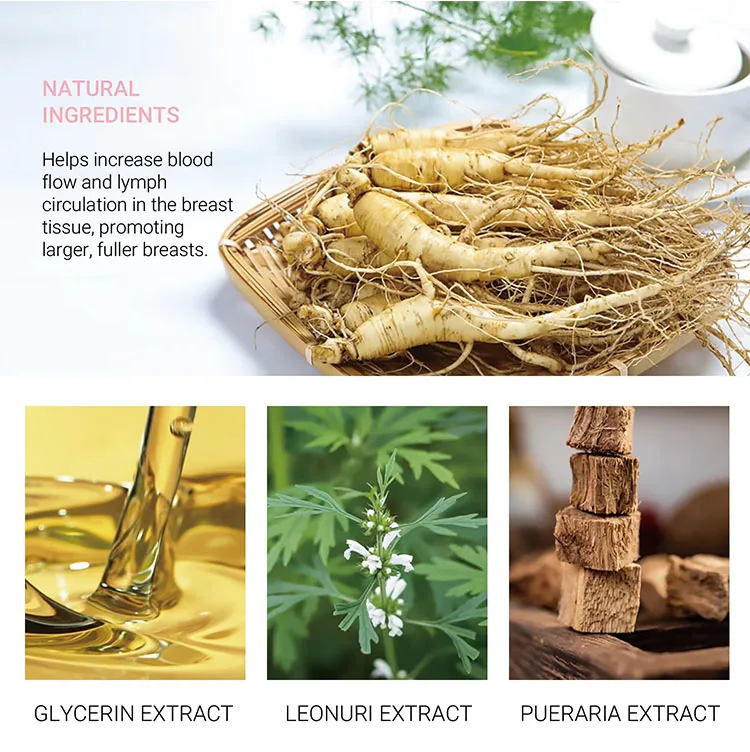 NATURAL INGREDIENTS

Helps increase blood flow and lymph circulation in the breast tissue, promoting larger, fuller breasts.

GLYCERIN EXTRACT

LEONURI EXTRACT

PUERARIA EXTRACT