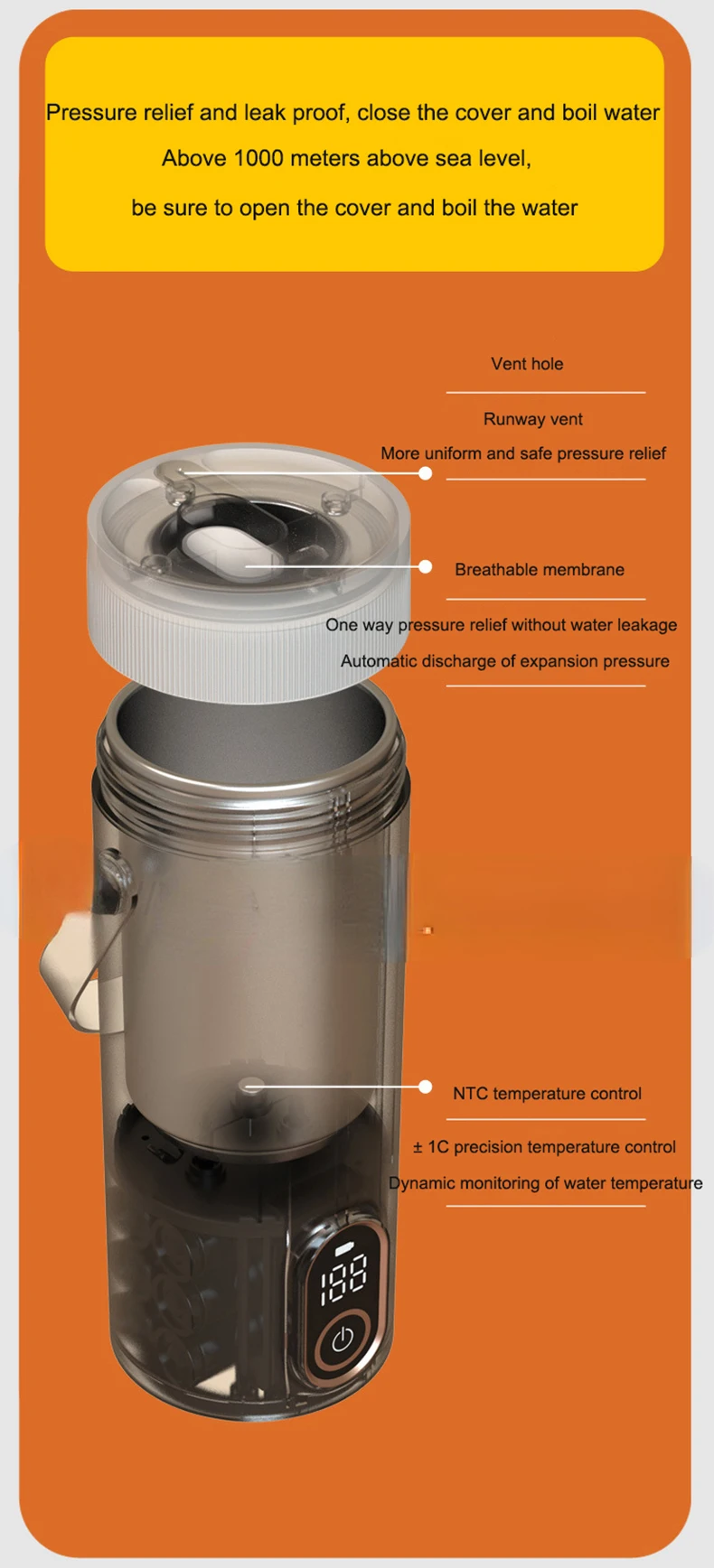 Pressure relief and leak proof, close the cover and boil water

Above 1000 meters above sea level,

be sure to open the cover and boil the water

Vent hole

Runway vent

More uniform and safe pressure relief

Breathable membrane

One way pressure relief without water leakage

Automatic discharge of expansion pressure

NTC temperature control

± 1C precision temperature control

Dynamic monitoring of water temperature

188