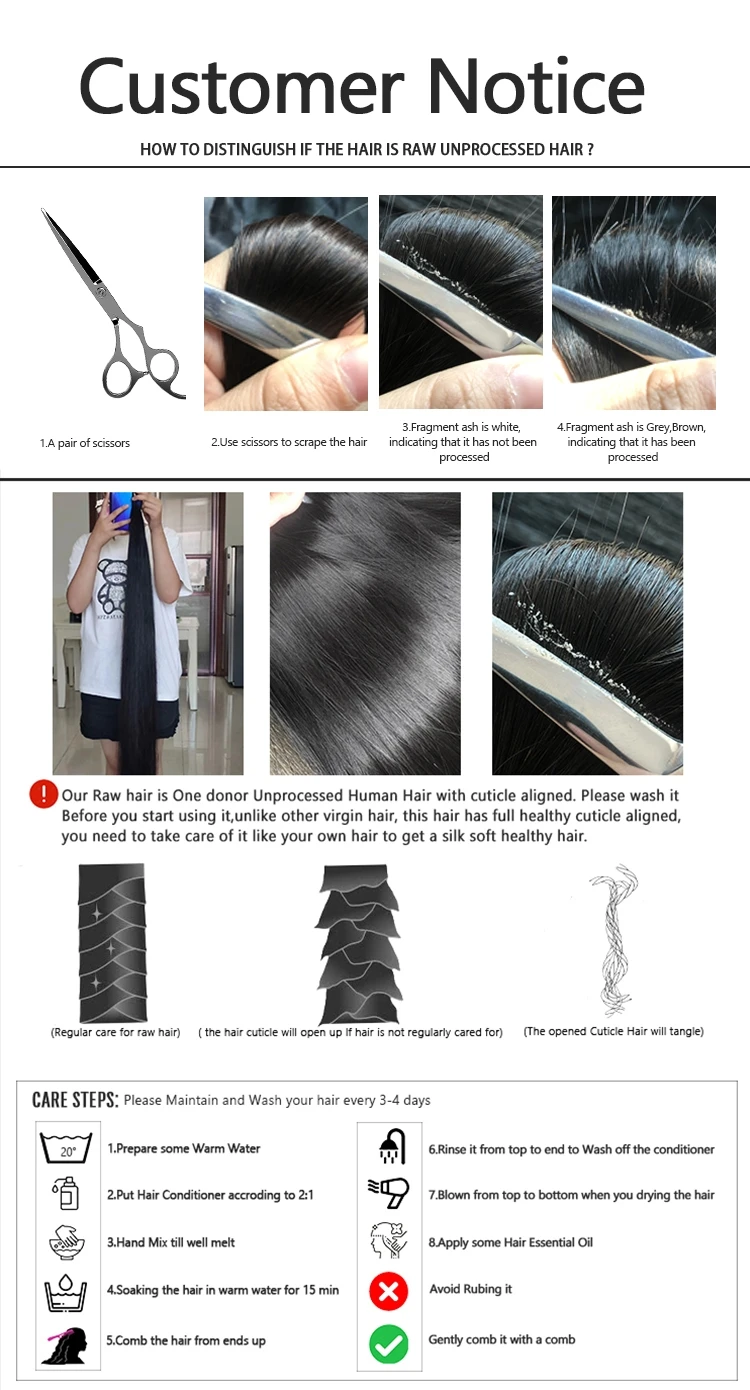 Customer Notice

HOW TO DISTINGUISH IF THE HAIR IS RAW UNPROCESSED HAIR ?

1.A pair of scissors

2.Use scissors to scrape the hair

3.Fragment ash is white, indicating that it has not been processed

4.Fragment ash is Grey,Brown, indicating that it has been processed

Our Raw hair is One donor Unprocessed Human Hair with cuticle aligned. Please wash it Before you start using it,unlike other virgin hair, this hair has full healthy cuticle aligned, you need to take care of it like your own hair to get a silk soft healthy hair.

(Regular care for raw hair)

( the hair cuticle will open up If hair is not regularly cared for)

(The opened Cuticle Hair will tangle)

CARE STEPS: Please Maintain and Wash your hair every 3-4 days

20°

1.Prepare some Warm Water

2.Put Hair Conditioner accroding to 2:1

3.Hand Mix till well melt

4.Soaking the hair in warm water for 15 min

5.Comb the hair from ends up

6.Rinse it from top to end to Wash off the conditioner

7.Blown from top to bottom when you drying the hair

8.Apply some Hair Essential Oil

Avoid Rubing it

Gently comb it with a comb